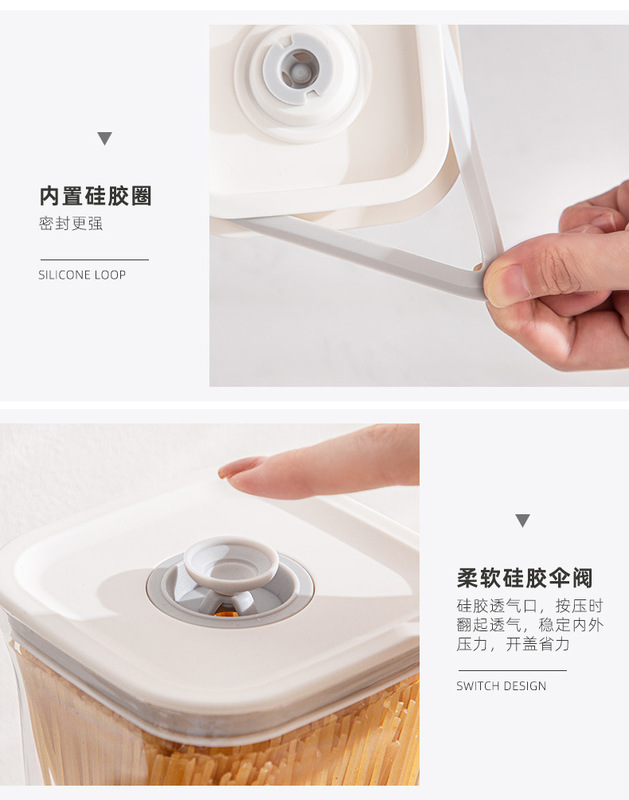 内置硅胶圈

密封更强

SILICONE LOOP

柔软硅胶伞阀

硅胶透气口，按压时翻起透气，稳定内外压力，开盖省力

SWITCH DESIGN