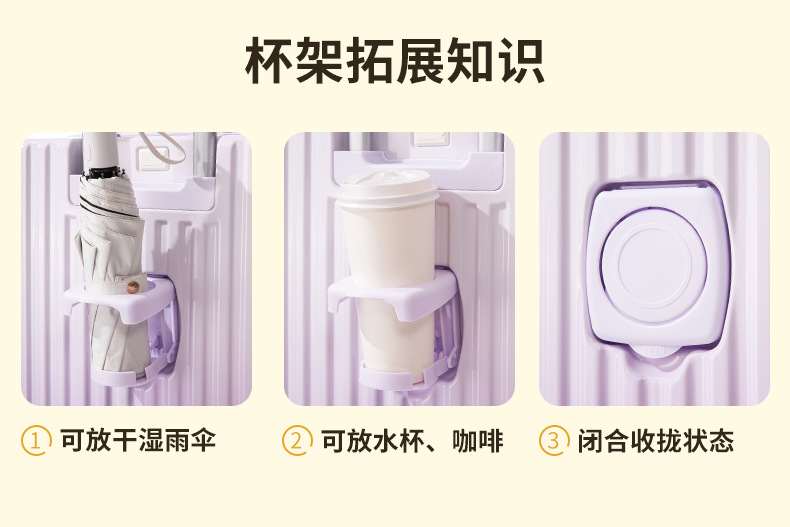 杯架拓展知识

① 可放干湿雨伞

② 可放水杯、咖啡

③ 闭合收拢状态