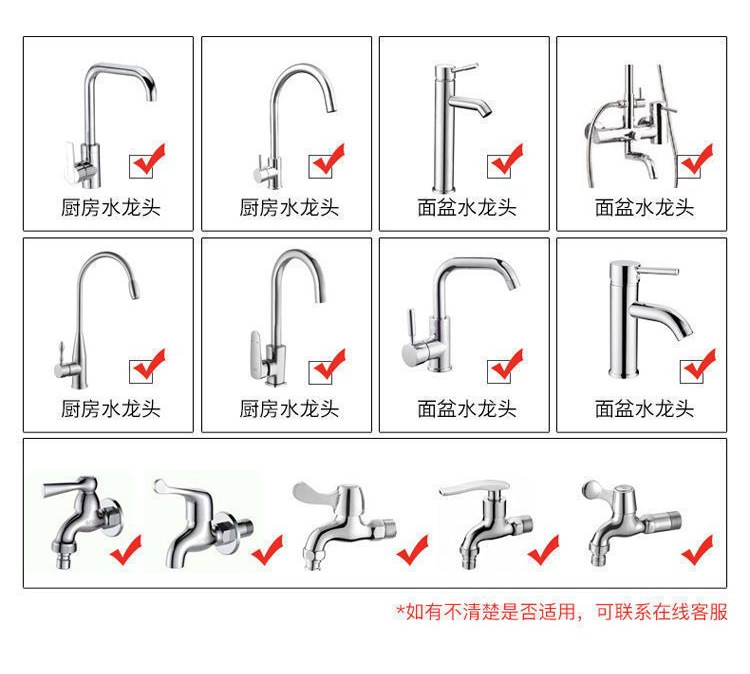 厨房水龙头

厨房水龙头

面盆水龙头

面盆水龙头

厨房水龙头

厨房水龙头

面盆水龙头

面盆水龙头

*如有不清楚是否适用，可联系在线客服