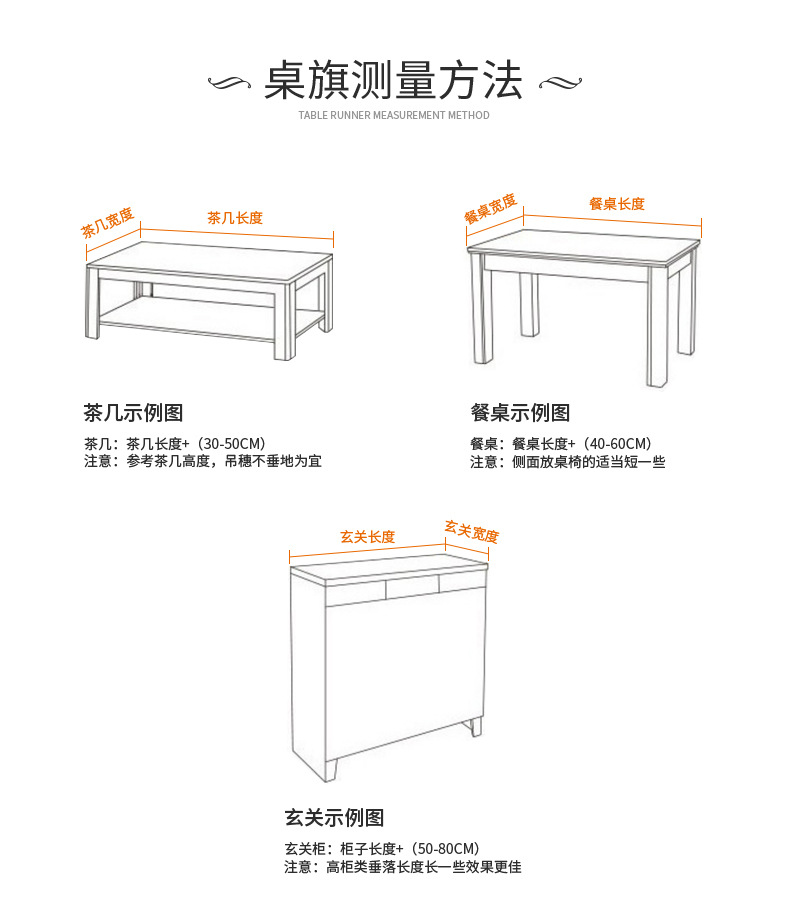 桌旗测量方法
TABLE RUNNER MEASUREMENT METHOD

茶几宽度
茶几长度

茶几示例图
茶几：茶几长度+（30-50CM）
注意：参考茶几高度，吊穗不垂地为宜

餐桌宽度
餐桌长度

餐桌示例图
餐桌：餐桌长度+（40-60CM）
注意：侧面放桌椅的适当短一些

玄关长度
玄关宽度

玄关示例图
玄关柜：柜子长度+（50-80CM）
注意：高柜类垂落长度长一些效果更佳