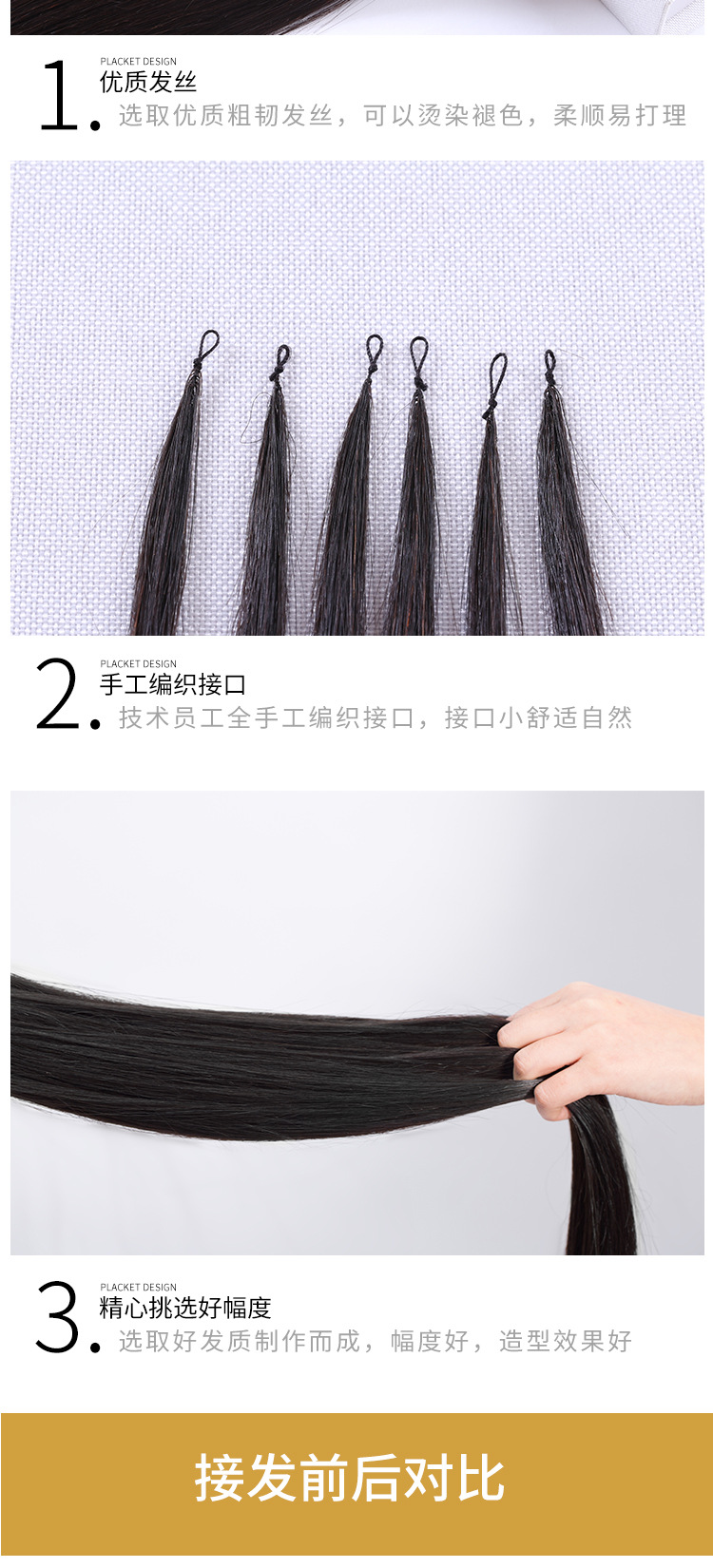 1.
PLACKET DESIGN
优质发丝
选取优质粗韧发丝，可以烫染褪色，柔顺易打理

2.
PLACKET DESIGN
手工编织接口
技术员工全手工编织接口，接口小舒适自然

3.
PLACKET DESIGN
精心挑选好幅度
选取好发质制作而成，幅度好，造型效果好

接发前后对比