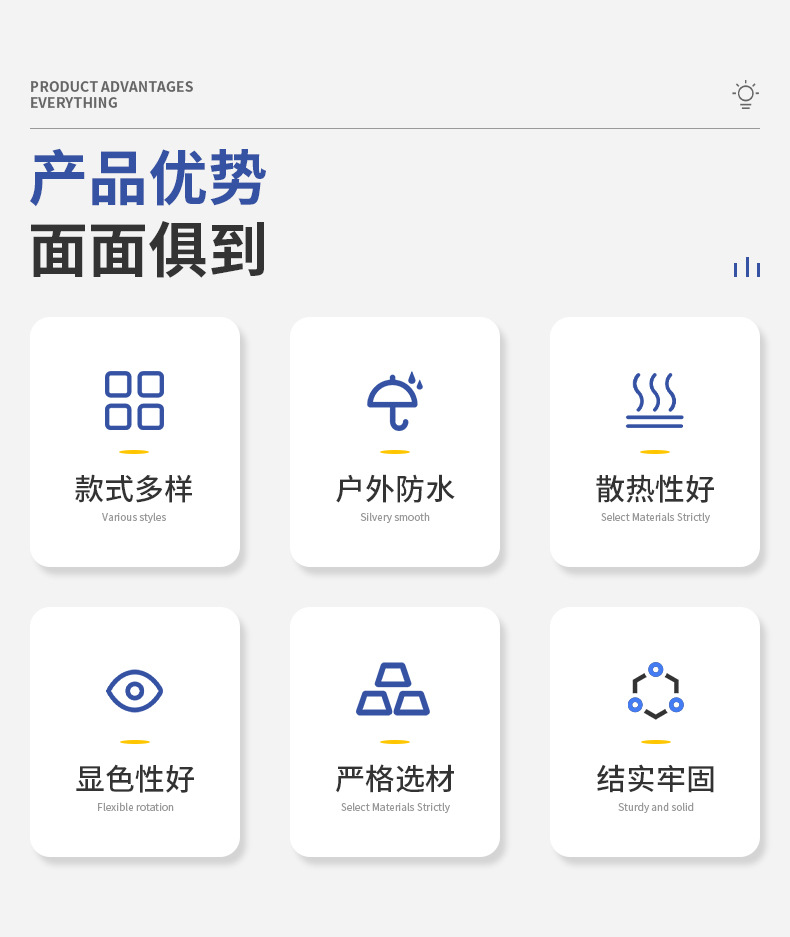 PRODUCT ADVANTAGES
EVERYTHING

产品优势
面面俱到

款式多样
Various styles

户外防水
Silvery smooth

散热性好
Select Materials Strictly

显色性好
Flexible rotation

严格选材
Select Materials Strictly

结实牢固
Sturdy and solid