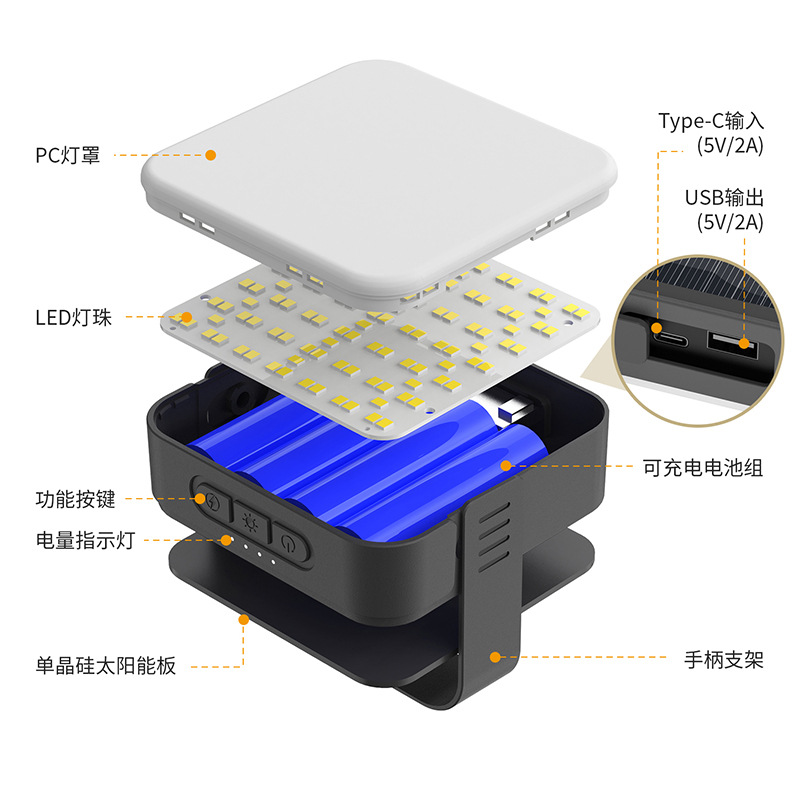 PC灯罩

LED灯珠

功能按键

电量指示灯

单晶硅太阳能板

Type-C输入
(5V/2A)

USB输出
(5V/2A)

可充电电池组

手柄支架