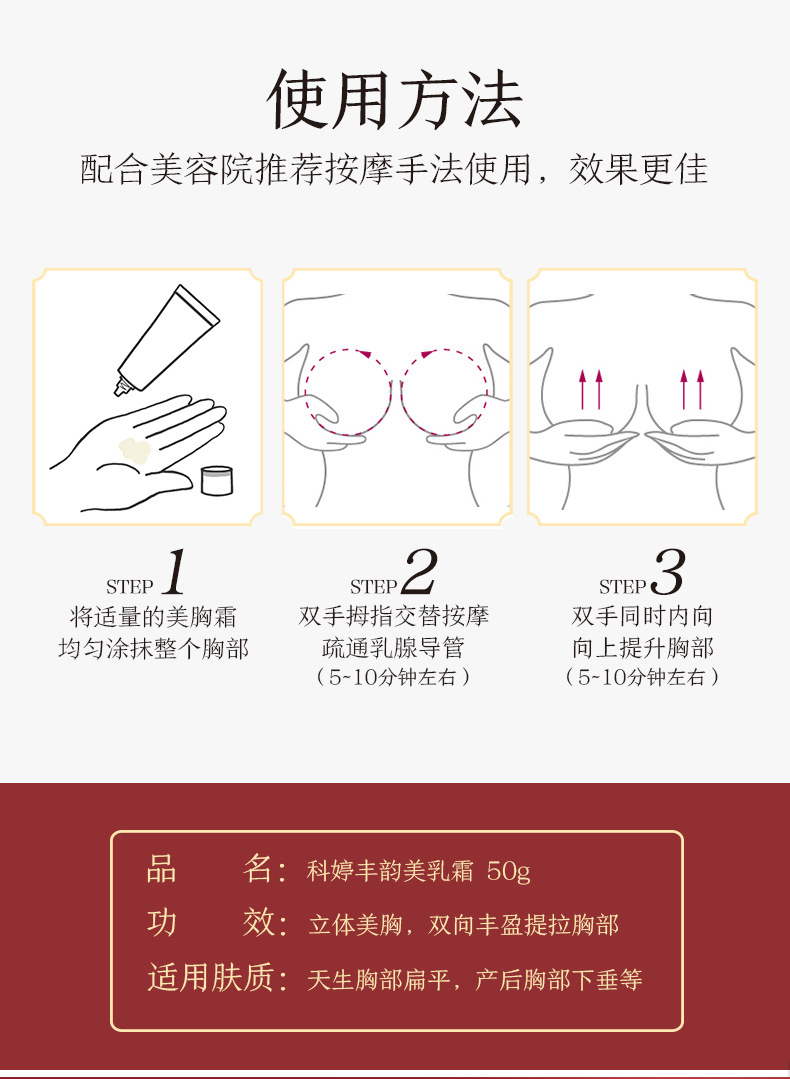 使用方法

配合美容院推荐按摩手法使用，效果更佳

STEP 1
将适量的美胸霜
均匀涂抹整个胸部

STEP 2
双手拇指交替按摩
疏通乳腺导管
（5~10分钟左右）

STEP 3
双手同时内向
向上提升胸部
（5~10分钟左右）

品　　名：科婷丰韵美乳霜 50g
功　　效：立体美胸，双向丰盈提拉胸部
适用肤质：天生胸部扁平，产后胸部下垂等