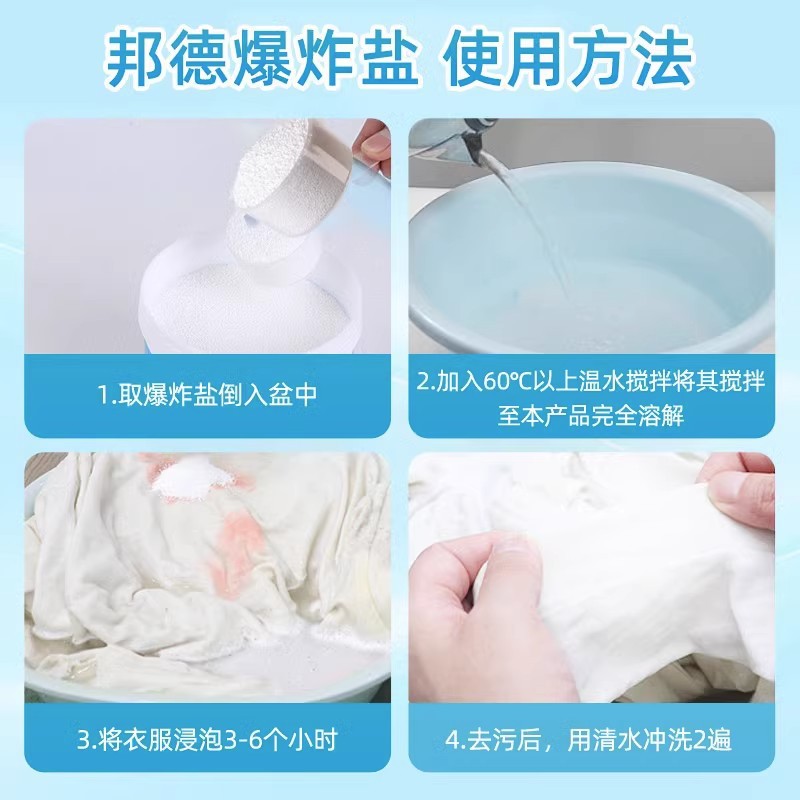 邦德爆炸盐 使用方法

1.取爆炸盐倒入盆中

2.加入60℃以上温水搅拌将其搅拌至本产品完全溶解

3.将衣服浸泡3-6个小时

4.去污后，用清水冲洗2遍