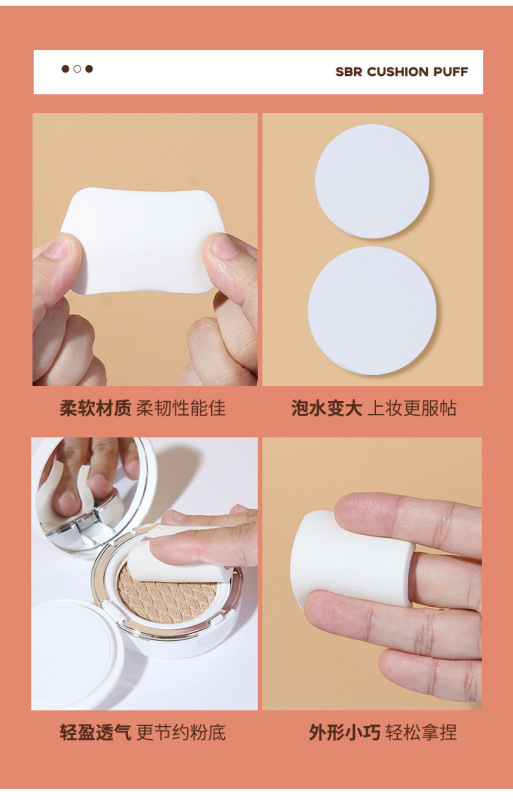 SBR CUSHION PUFF

柔软材质 柔韧性能佳

泡水变大 上妆更服帖

轻盈透气 更节约粉底

外形小巧 轻松拿捏