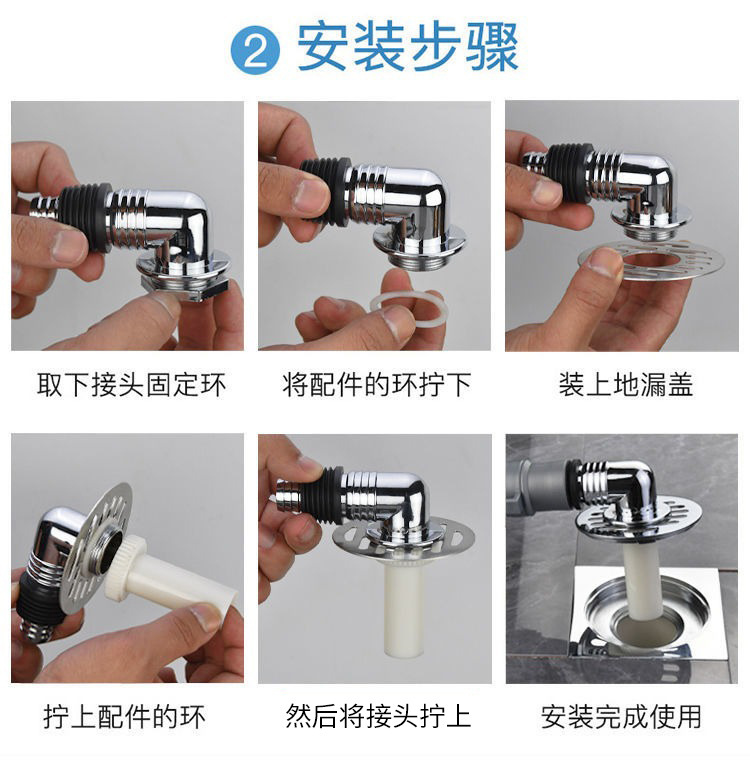 2 安装步骤

取下接头固定环

将配件的环拧下

装上地漏盖

拧上配件的环

然后将接头拧上

安装完成使用