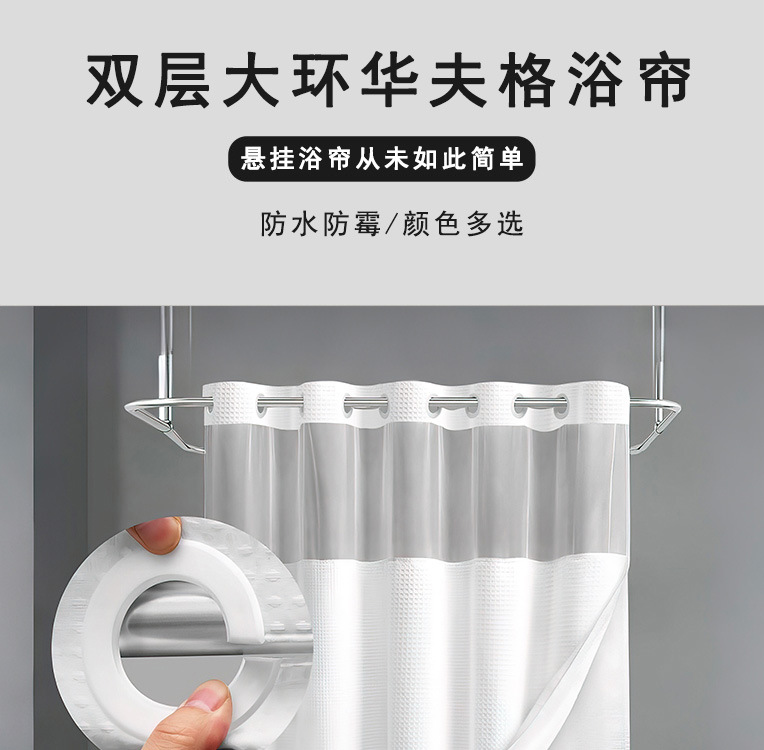 双层大环华夫格浴帘

悬挂浴帘从未如此简单

防水防霉/颜色多选