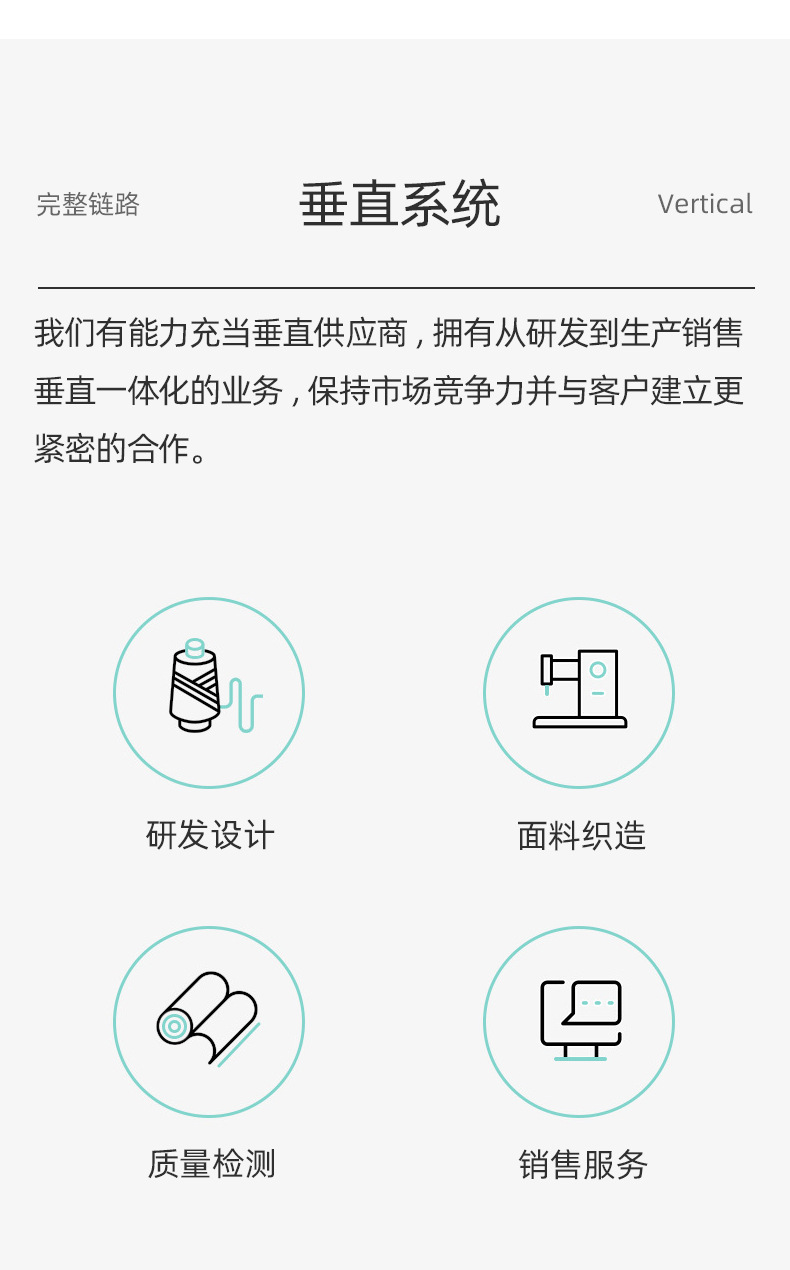 完整链路 垂直系统 Vertical

我们有能力充当垂直供应商，拥有从研发到生产销售垂直一体化的业务，保持市场竞争力并与客户建立更紧密的合作。

研发设计

面料织造

质量检测

销售服务