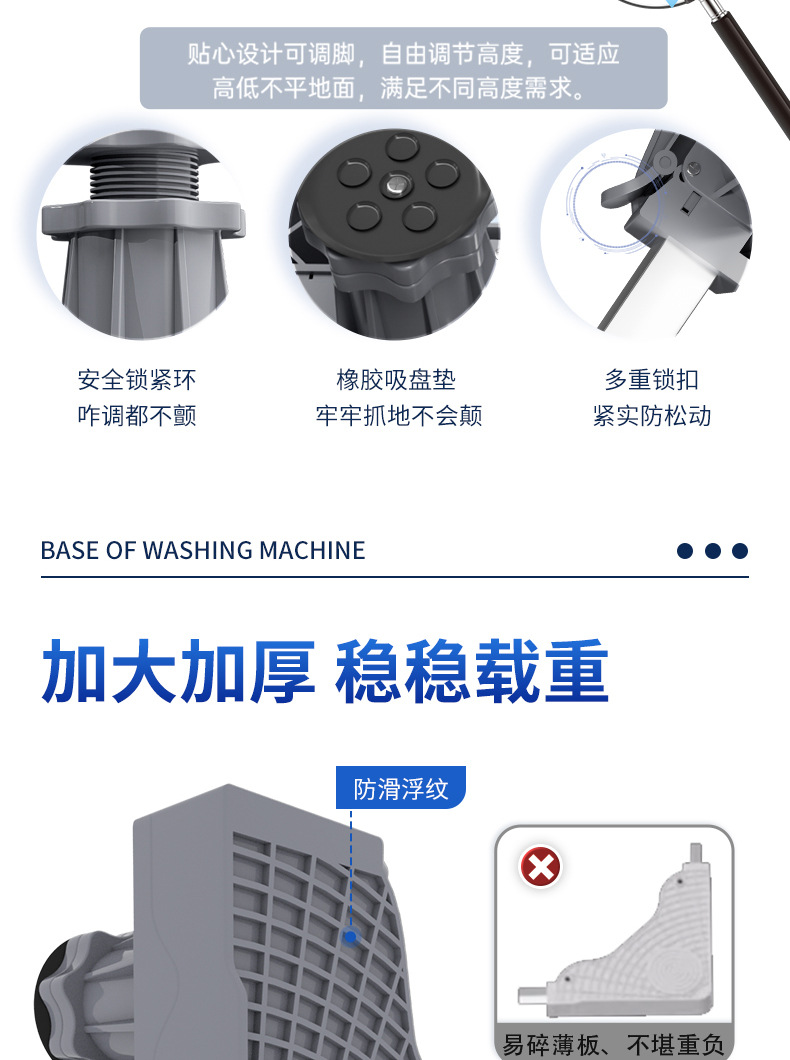 贴心设计可调脚，自由调节高度，可适应高低不平地面，满足不同高度需求。

安全锁紧环
咋调都不颤

橡胶吸盘垫
牢牢抓地不会颠

多重锁扣
紧实防松动

BASE OF WASHING MACHINE

加大加厚 稳稳载重

防滑浮纹

易碎薄板、不堪重负