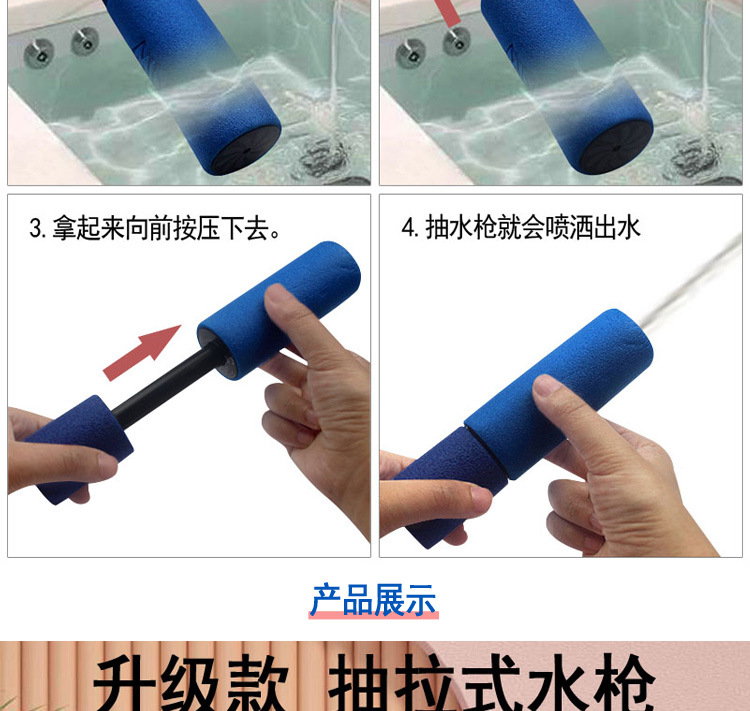 3. 拿起来向前按压下去。

4. 抽水枪就会喷洒出水

产品展示

升级款 抽拉式水枪