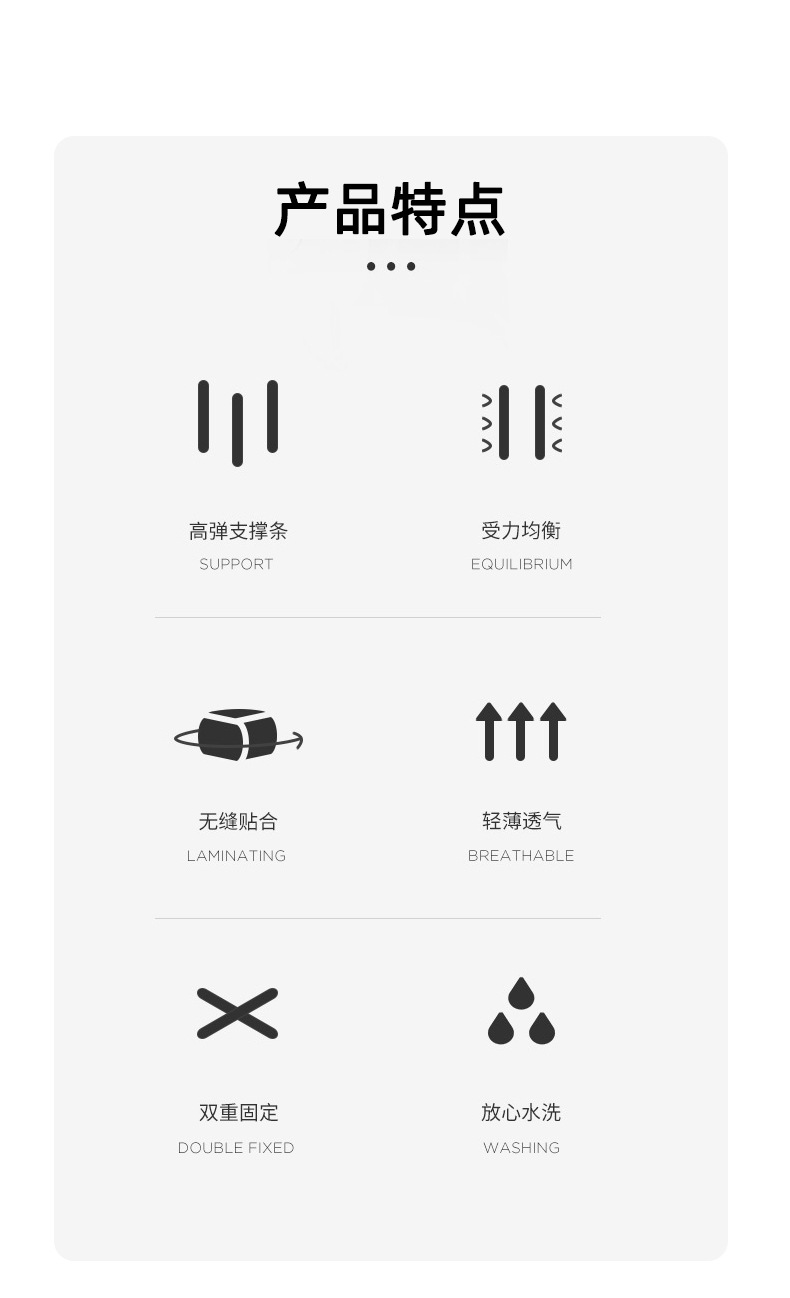 产品特点

高弹支撑条
SUPPORT

受力均衡
EQUILIBRIUM

无缝贴合
LAMINATING

轻薄透气
BREATHABLE

双重固定
DOUBLE FIXED

放心水洗
WASHING