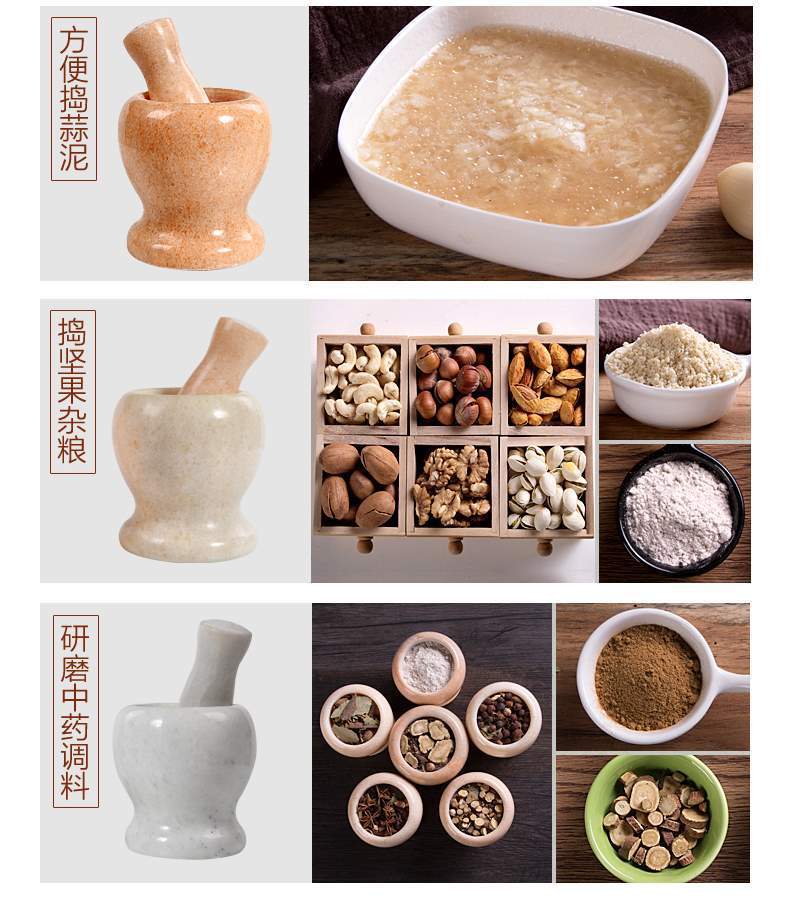 方便捣蒜泥

捣坚果杂粮

研磨中药调料