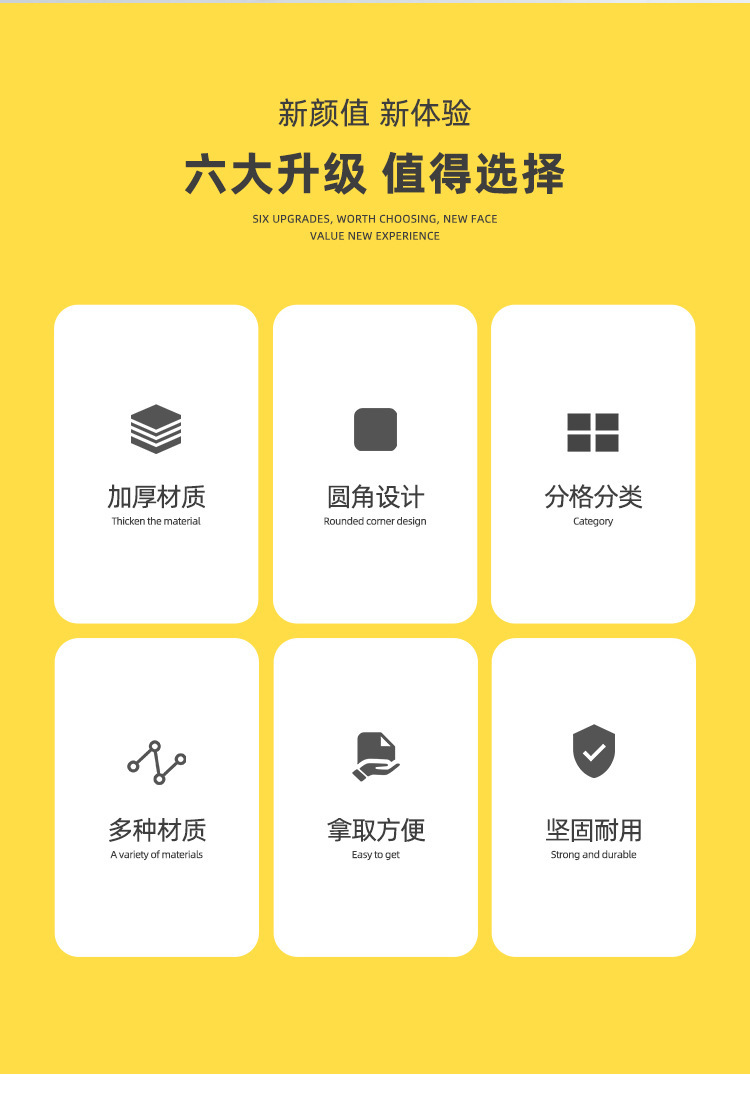 新颜值 新体验

六大升级 值得选择

SIX UPGRADES, WORTH CHOOSING, NEW FACE VALUE NEW EXPERIENCE

加厚材质
Thicken the material

圆角设计
Rounded corner design

分格分类
Category

多种材质
A variety of materials

拿取方便
Easy to get

坚固耐用
Strong and durable