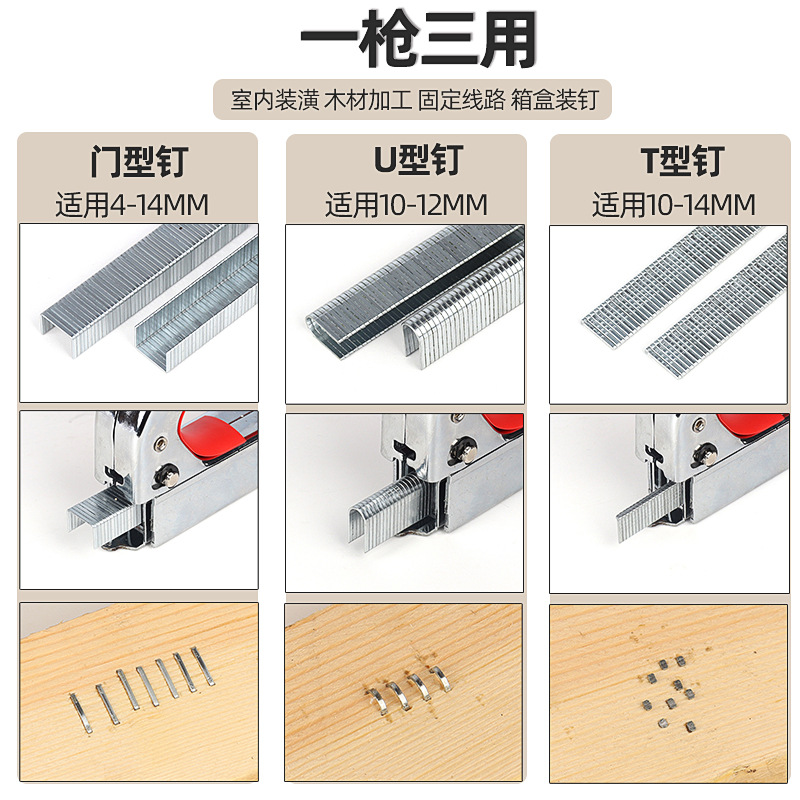 一枪三用

室内装潢 木材加工 固定线路 箱盒装钉

门型钉
适用4-14MM

U型钉
适用10-12MM

T型钉
适用10-14MM