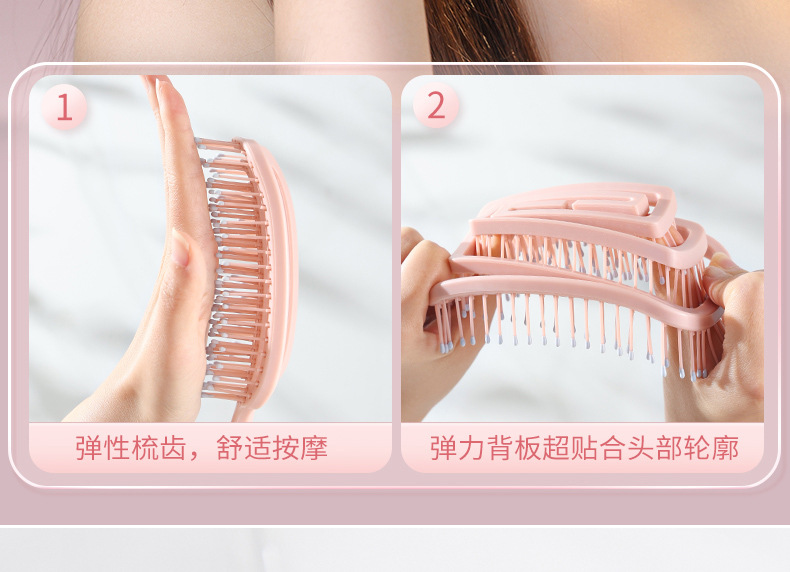 1

弹性梳齿，舒适按摩

2

弹力背板超贴合头部轮廓