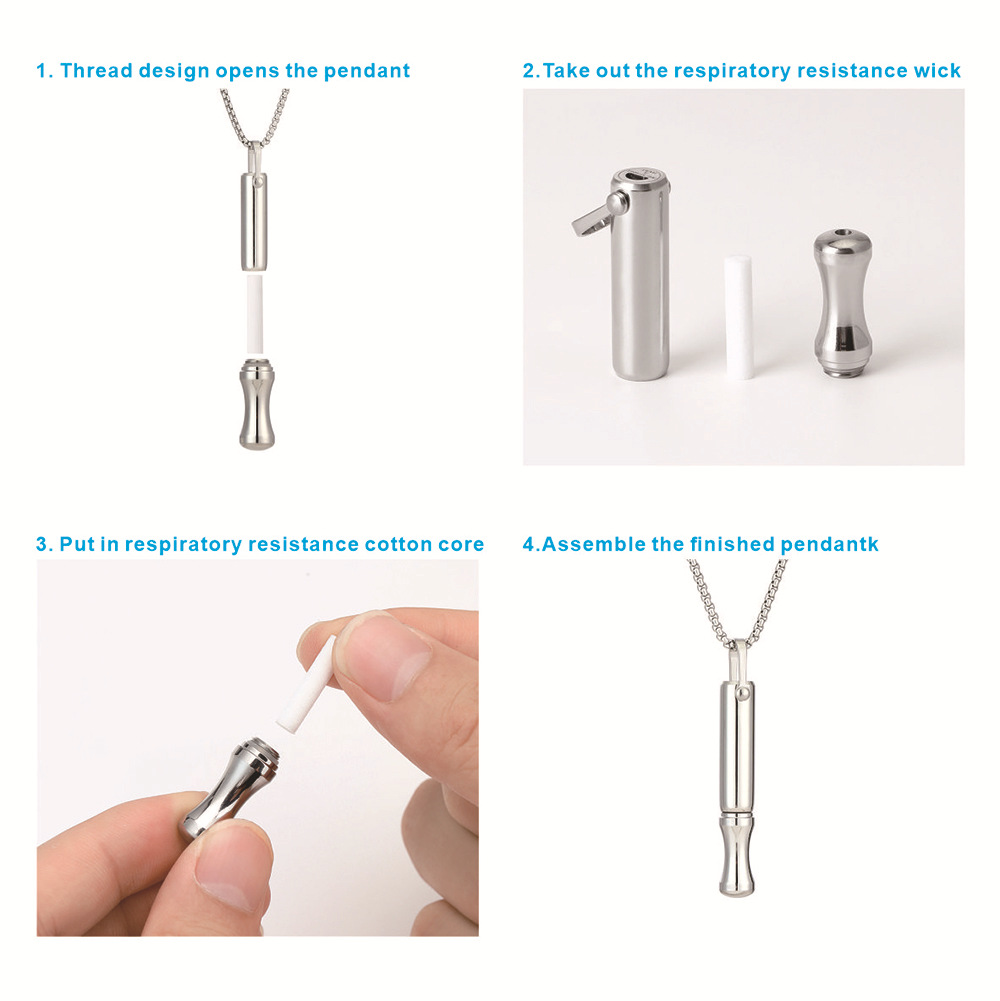 1. Thread design opens the pendant

2.Take out the respiratory resistance wick

3. Put in respiratory resistance cotton core

4.Assemble the finished pendantk