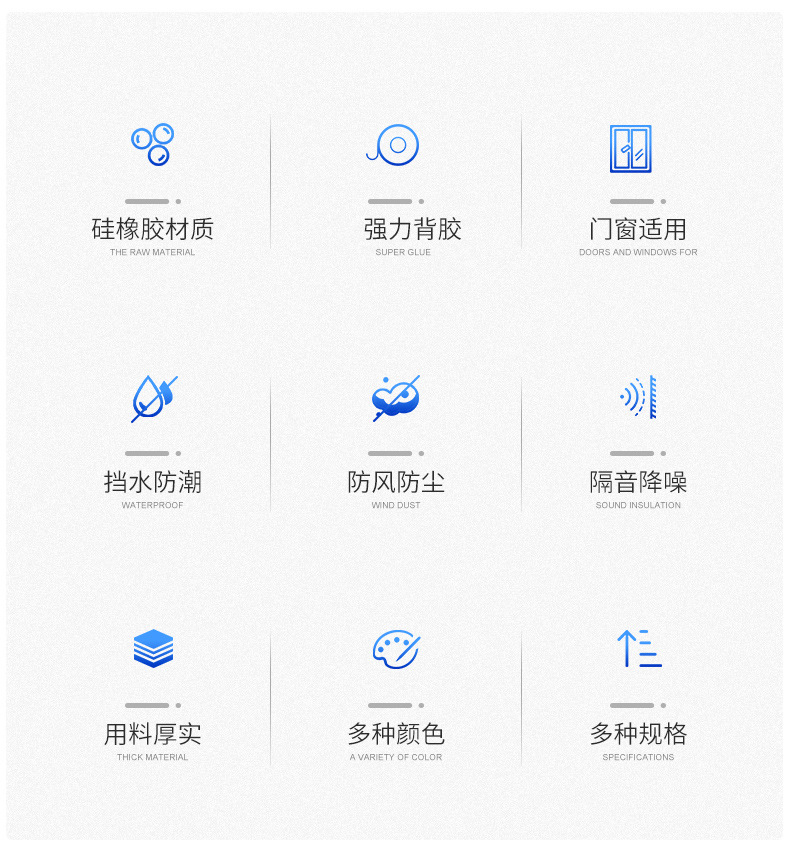 硅橡胶材质
THE RAW MATERIAL

强力背胶
SUPER GLUE

门窗适用
DOORS AND WINDOWS FOR

挡水防潮
WATERPROOF

防风防尘
WIND DUST

隔音降噪
SOUND INSULATION

用料厚实
THICK MATERIAL

多种颜色
A VARIETY OF COLOR

多种规格
SPECIFICATIONS