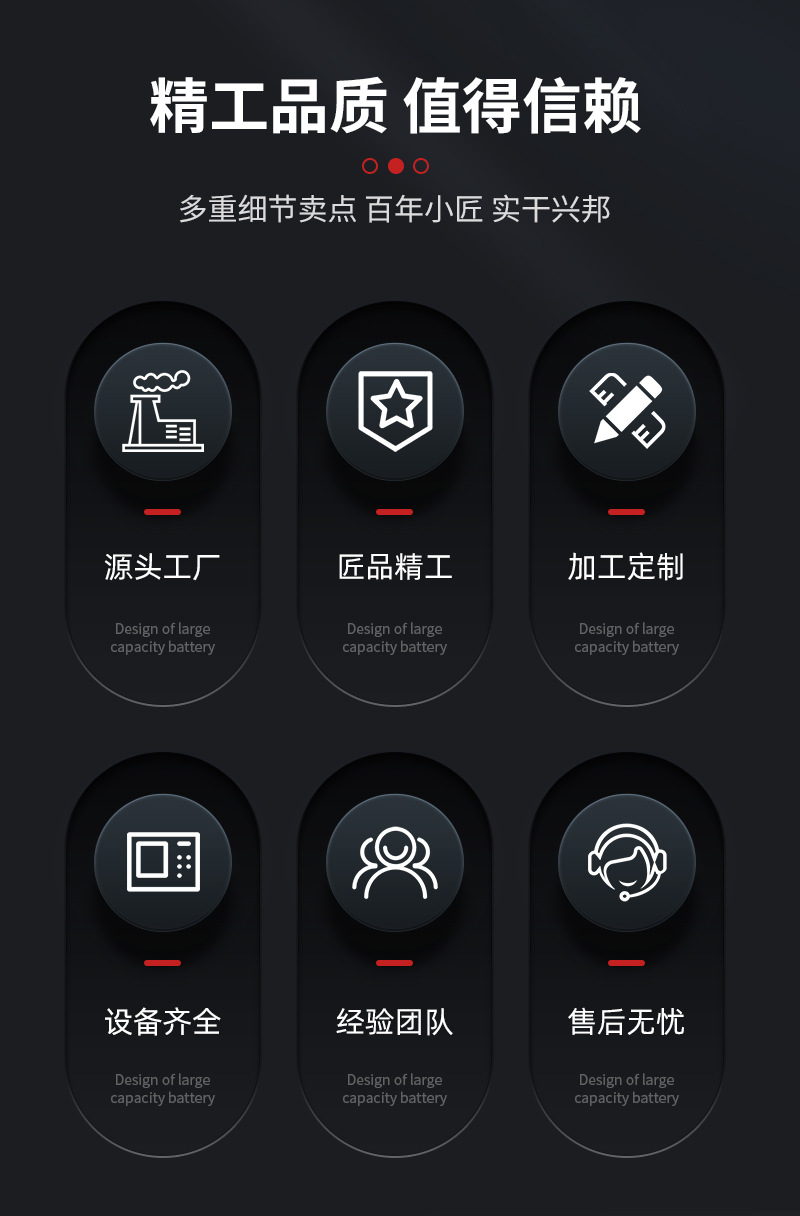 精工品质 值得信赖

多重细节卖点 百年小匠 实干兴邦

源头工厂

Design of large capacity battery

匠品精工

Design of large capacity battery

加工定制

Design of large capacity battery

设备齐全

Design of large capacity battery

经验团队

Design of large capacity battery

售后无忧

Design of large capacity battery