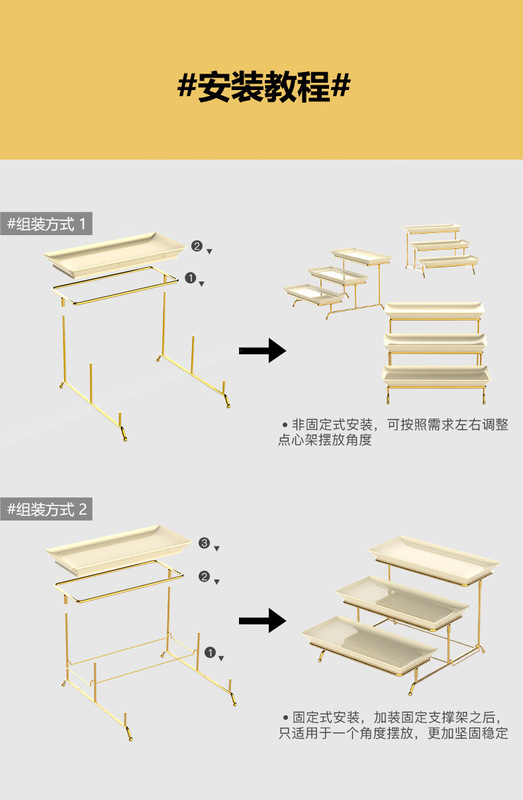 #安装教程#

#组装方式 1

❷

❶

• 非固定式安装，可按照需求左右调整点心架摆放角度

#组装方式 2

❸

❷

❶

• 固定式安装，加装固定支撑架之后，只适用于一个角度摆放，更加坚固稳定