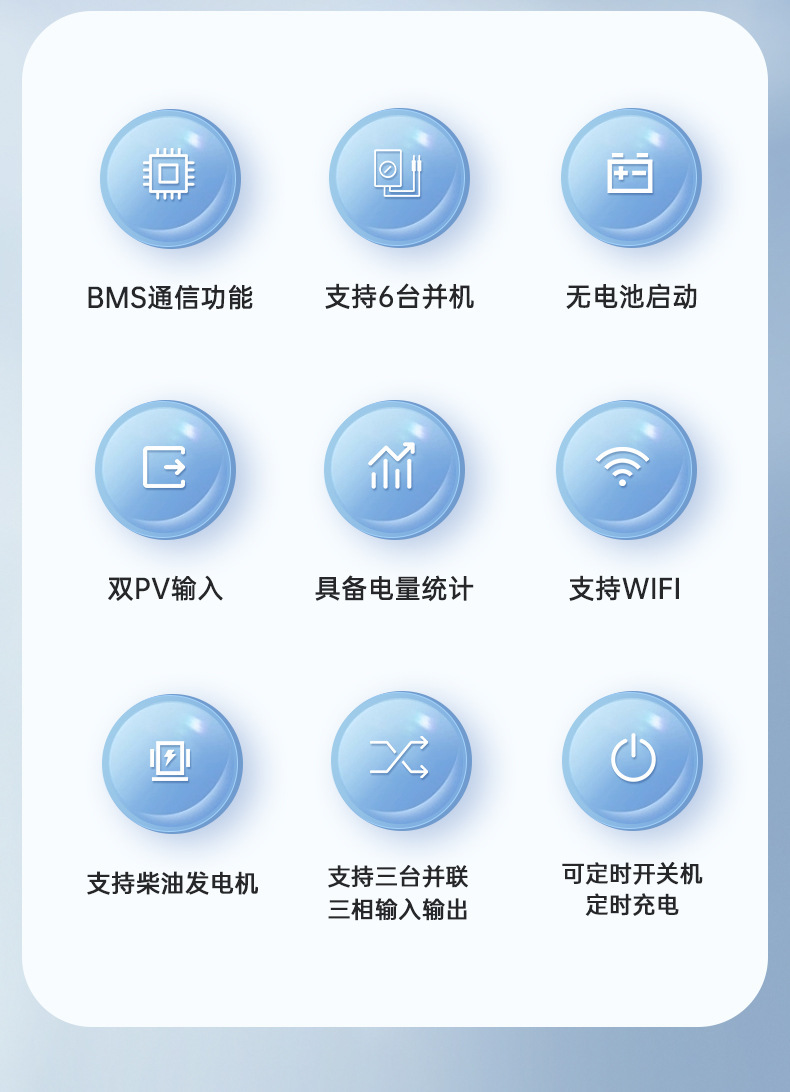 BMS通信功能

支持6台并机

无电池启动

双PV输入

具备电量统计

支持WIFI

支持柴油发电机

支持三台并联
三相输入输出

可定时开关机
定时充电