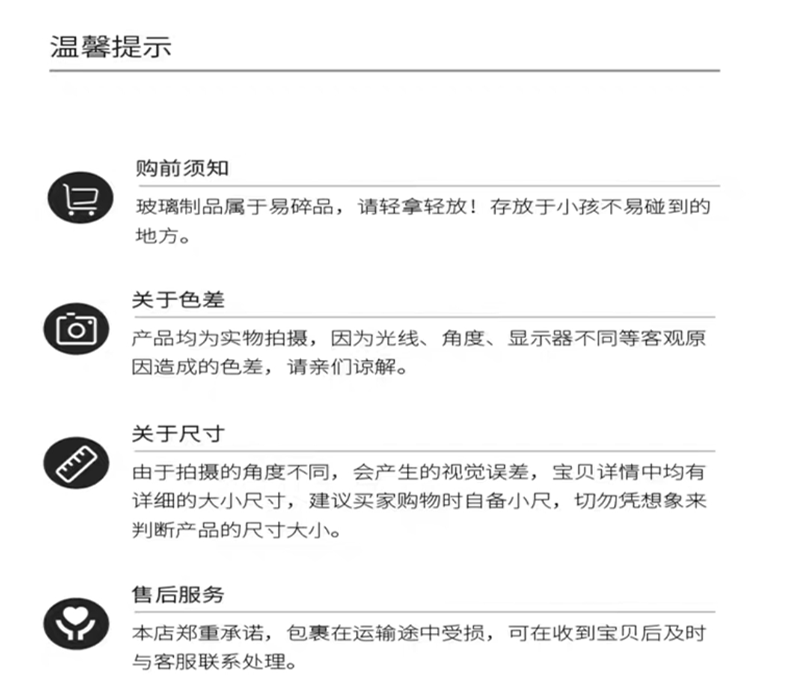 温馨提示

购前须知

玻璃制品属于易碎品，请轻拿轻放！存放于小孩不易碰到的地方。

关于色差

产品均为实物拍摄，因为光线、角度、显示器不同等客观原因造成的色差，请亲们谅解。

关于尺寸

由于拍摄的角度不同，会产生的视觉误差，宝贝详情中均有详细的大小尺寸，建议买家购物时自备小尺，切勿凭想象来判断产品的尺寸大小。

售后服务

本店郑重承诺，包裹在运输途中受损，可在收到宝贝后及时与客服联系处理。