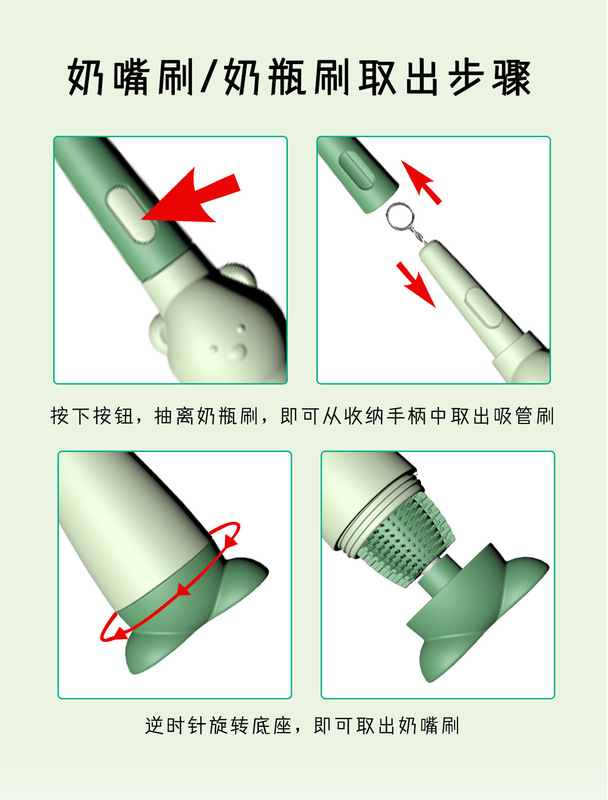 奶嘴刷/奶瓶刷取出步骤

按下按钮，抽离奶瓶刷，即可从收纳手柄中取出吸管刷

逆时针旋转底座，即可取出奶嘴刷