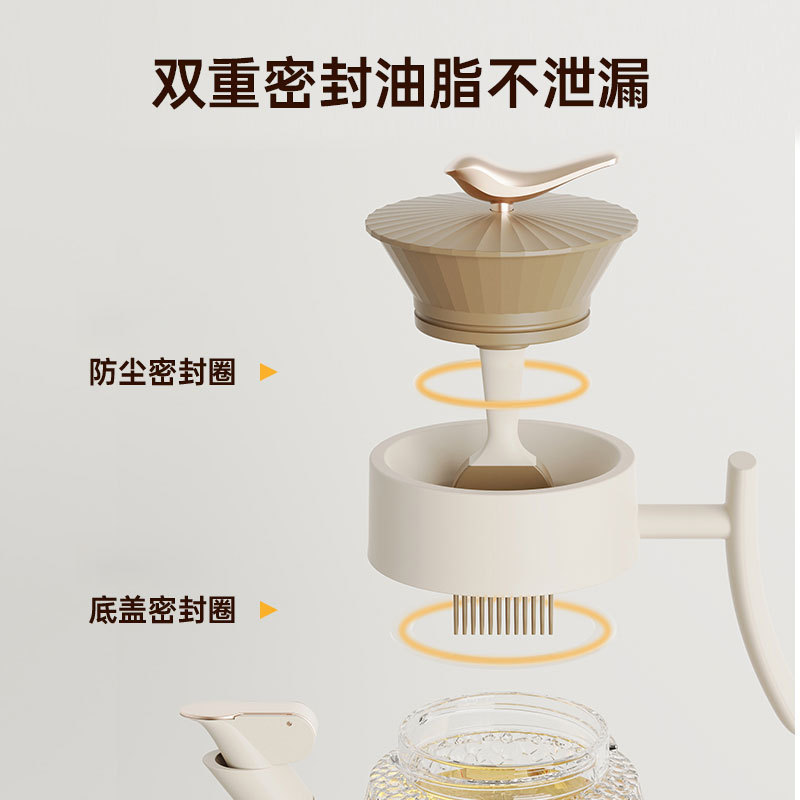 双重密封油脂不泄漏

防尘密封圈

底盖密封圈