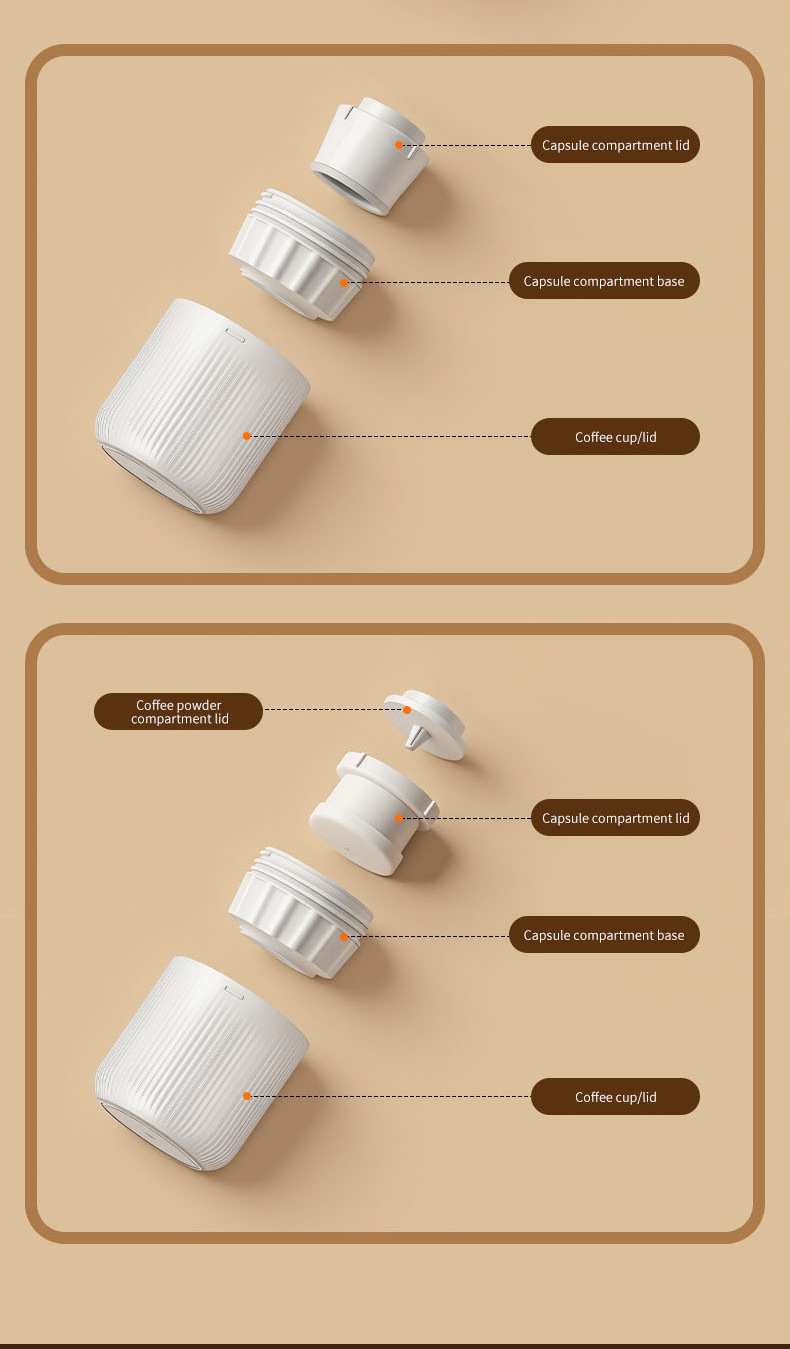 Capsule compartment lid

Capsule compartment base

Coffee cup/lid

Coffee powder compartment lid

Capsule compartment lid

Capsule compartment base

Coffee cup/lid