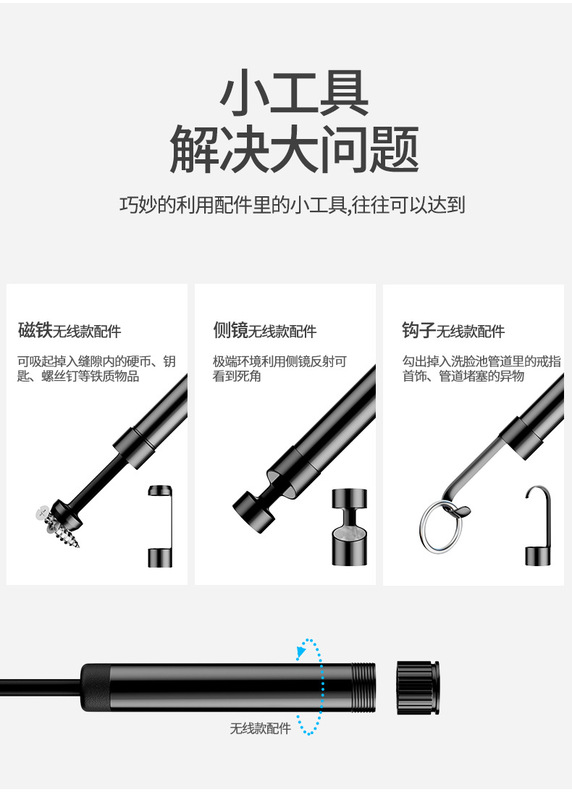 小工具
解决大问题

巧妙的利用配件里的小工具,往往可以达到

磁铁无线款配件
可吸起掉入缝隙内的硬币、钥匙、螺丝钉等铁质物品

侧镜无线款配件
极端环境利用侧镜反射可看到死角

钩子无线款配件
勾出掉入洗脸池管道里的戒指首饰、管道堵塞的异物

无线款配件