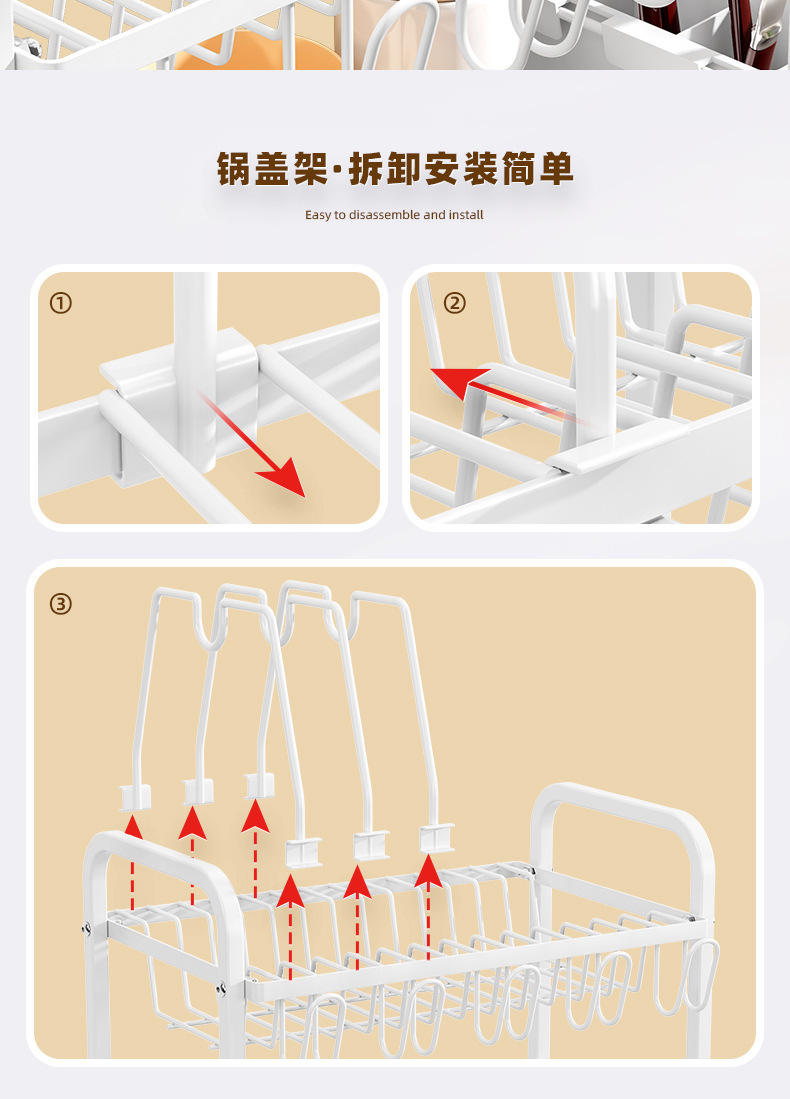 锅盖架·拆卸安装简单

Easy to disassemble and install

①

②

③