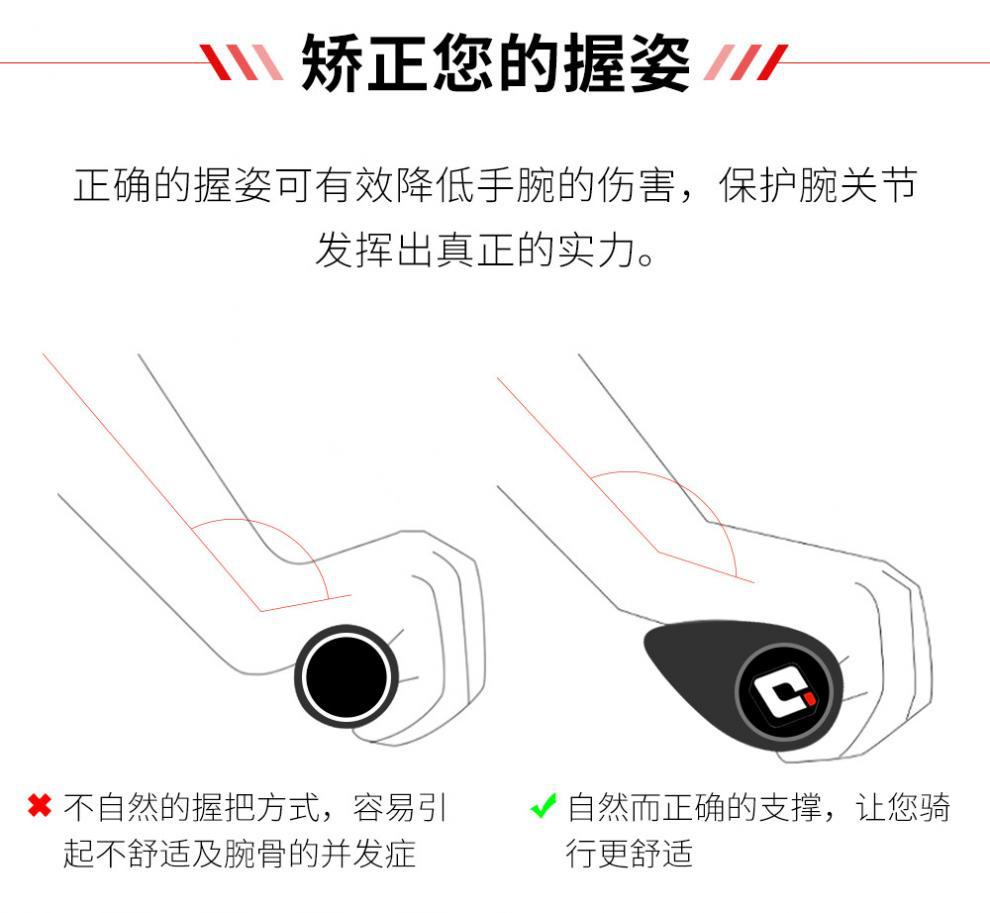 矫正您的握姿

正确的握姿可有效降低手腕的伤害，保护腕关节发挥出真正的实力。

✖ 不自然的握把方式，容易引起不舒适及腕骨的并发症

✔ 自然而正确的支撑，让您骑行更舒适