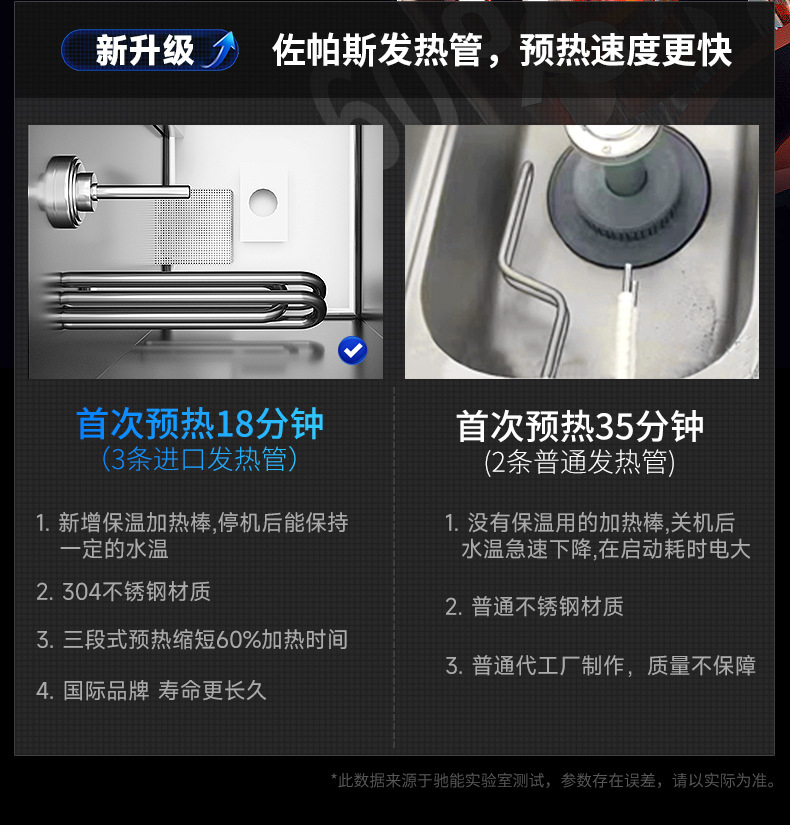 新升级

佐帕斯发热管，预热速度更快

首次预热18分钟
（3条进口发热管）

1. 新增保温加热棒,停机后能保持一定的水温

2. 304不锈钢材质

3. 三段式预热缩短60%加热时间

4. 国际品牌 寿命更长久

首次预热35分钟
(2条普通发热管)

1. 没有保温用的加热棒,关机后水温急速下降,在启动耗时电大

2. 普通不锈钢材质

3. 普通代工厂制作，质量不保障

*此数据来源于驰能实验室测试，参数存在误差，请以实际为准。