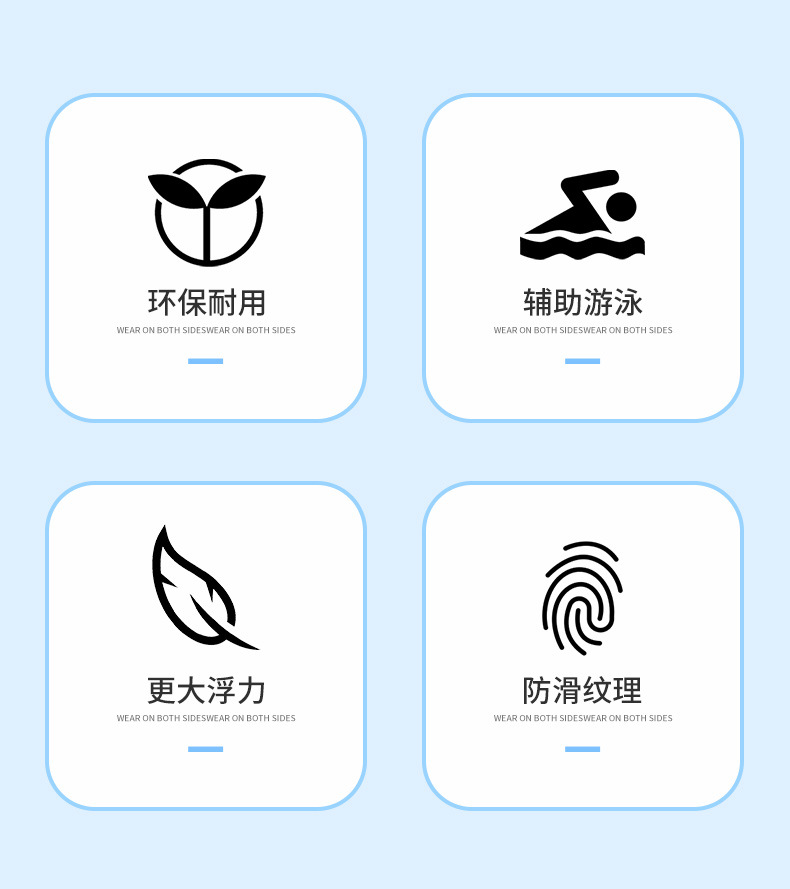 环保耐用
WEAR ON BOTH SIDESWEAR ON BOTH SIDES

辅助游泳
WEAR ON BOTH SIDESWEAR ON BOTH SIDES

更大浮力
WEAR ON BOTH SIDESWEAR ON BOTH SIDES

防滑纹理
WEAR ON BOTH SIDESWEAR ON BOTH SIDES