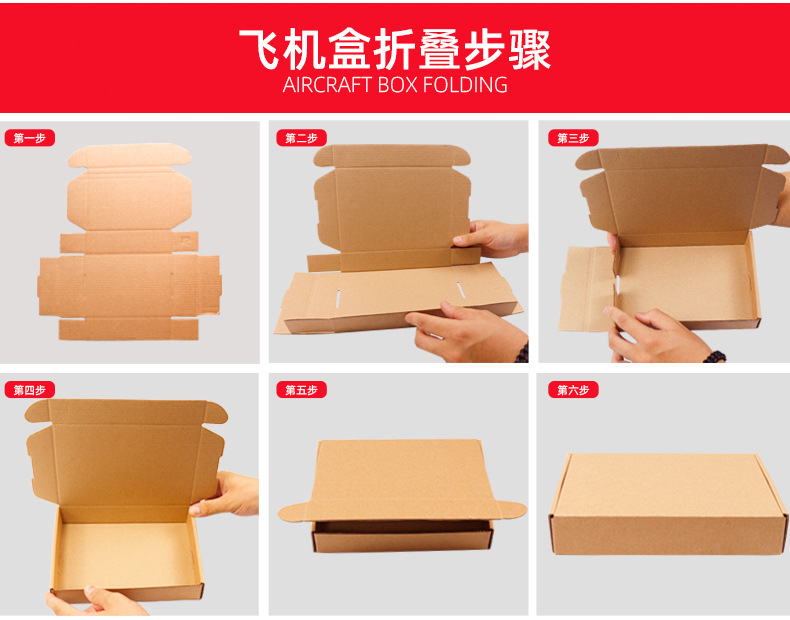 飞机盒折叠步骤
AIRCRAFT BOX FOLDING

第一步

第二步

第三步

第四步

第五步

第六步