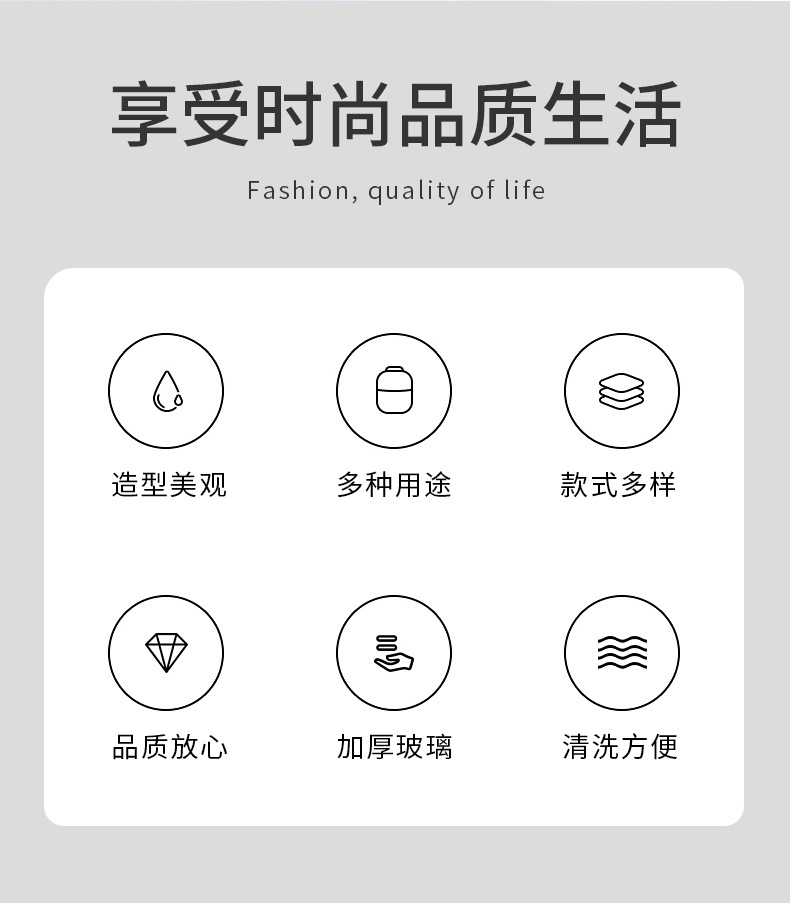 享受时尚品质生活

Fashion, quality of life

造型美观

多种用途

款式多样

品质放心

加厚玻璃

清洗方便