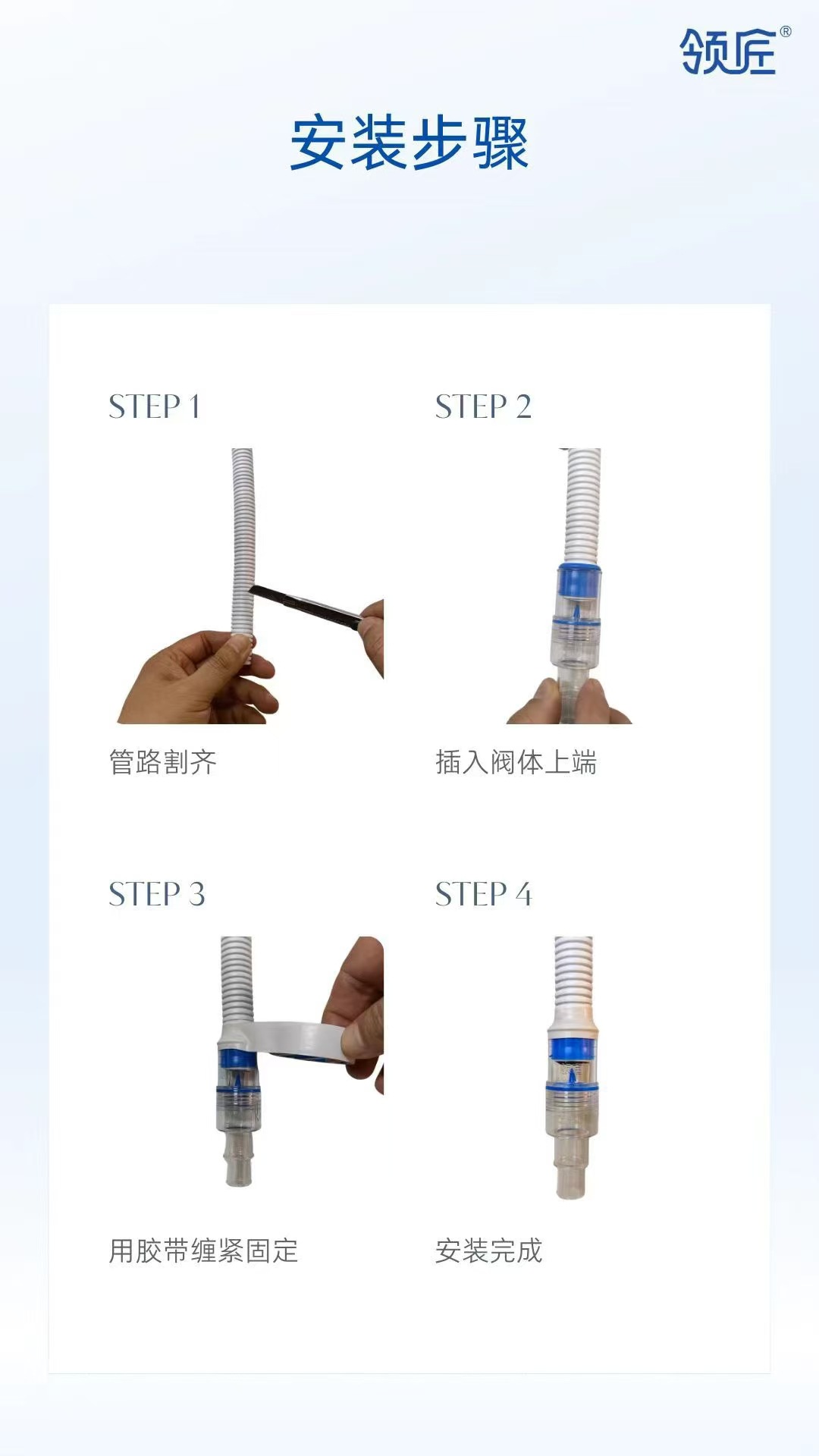 领匠®

安装步骤

STEP 1

管路割齐

STEP 2

插入阀体上端

STEP 3

用胶带缠紧固定

STEP 4

安装完成