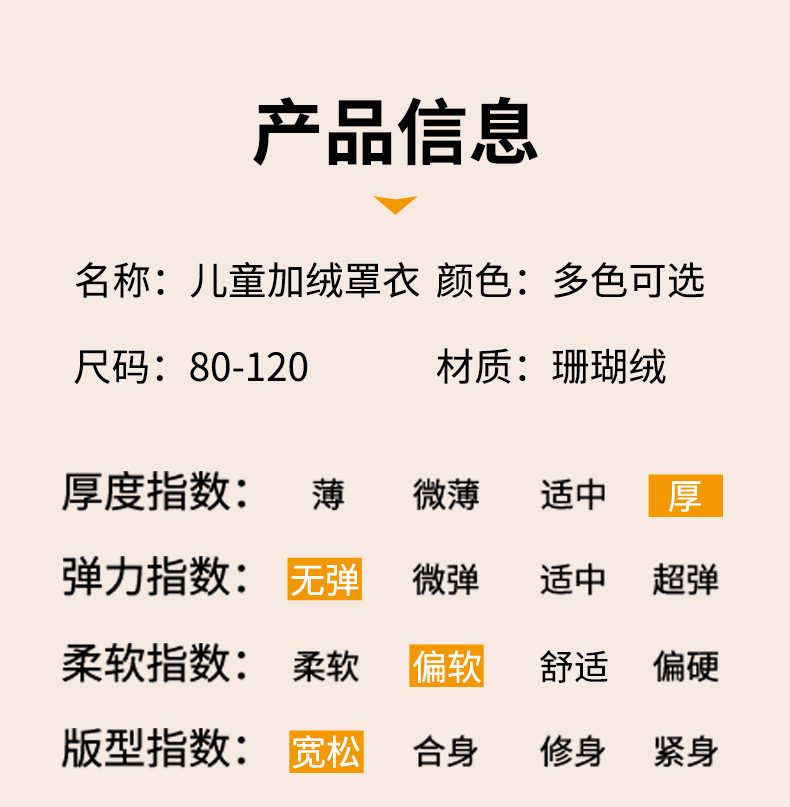 产品信息

名称：儿童加绒罩衣 颜色：多色可选

尺码：80-120 材质：珊瑚绒

厚度指数： 薄 微薄 适中 厚

弹力指数： 无弹 微弹 适中 超弹

柔软指数： 柔软 偏软 舒适 偏硬

版型指数： 宽松 合身 修身 紧身