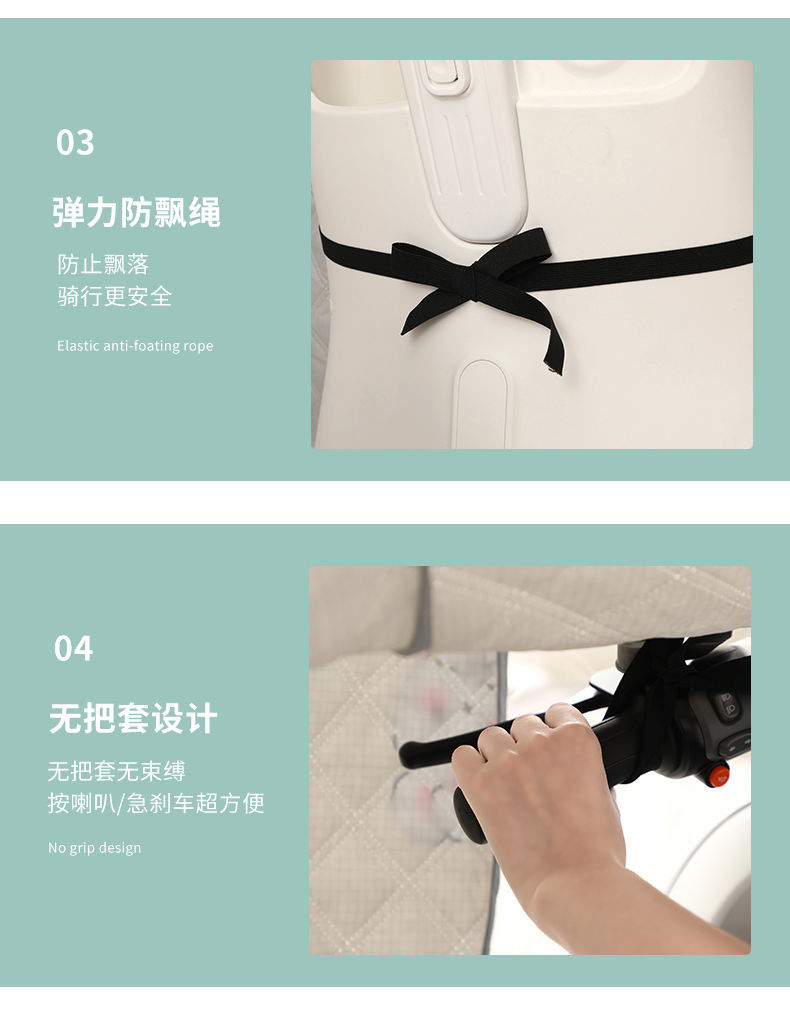 03

弹力防飘绳

防止飘落
骑行更安全

Elastic anti-foating rope

04

无把套设计

无把套无束缚
按喇叭/急刹车超方便

No grip design