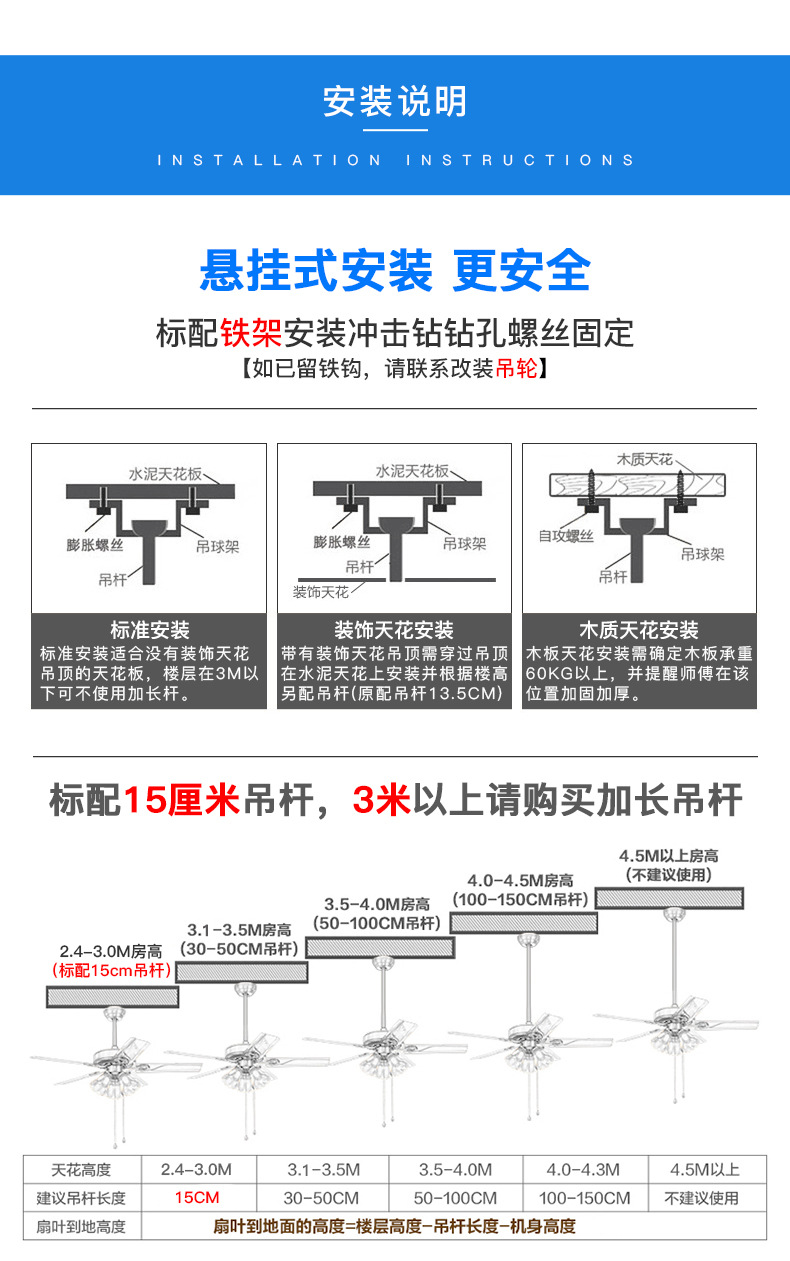 安装说明

INSTALLATION INSTRUCTIONS

悬挂式安装 更安全

标配铁架安装冲击钻钻孔螺丝固定

【如已留铁钩，请联系改装吊轮】

水泥天花板

膨胀螺丝

吊球架

吊杆

标准安装

标准安装适合没有装饰天花吊顶的天花板，楼层在3M以下可不使用加长杆。

水泥天花板

膨胀螺丝

吊球架

吊杆

装饰天花

装饰天花安装

带有装饰天花吊顶需穿过吊顶在水泥天花上安装并根据楼高另配吊杆(原配吊杆13.5CM)

木质天花

自攻螺丝

吊球架

吊杆

木质天花安装

木板天花安装需确定木板承重60KG以上，并提醒师傅在该位置加固加厚。

标配15厘米吊杆，3米以上请购买加长吊杆

2.4-3.0M房高
(标配15cm吊杆)

3.1-3.5M房高
(30-50CM吊杆)

3.5-4.0M房高
(50-100CM吊杆)

4.0-4.5M房高
(100-150CM吊杆)

4.5M以上房高
(不建议使用)

| 天花高度 | 2.4-3.0M | 3.1-3.5M | 3.5-4.0M | 4.0-4.3M | 4.5M以上 |
|---|---|---|---|---|---|
| 建议吊杆长度 | 15CM | 30-50CM | 50-100CM | 100-150CM | 不建议使用 |
| 扇叶到地高度 | 扇叶到地面的高度=楼层高度-吊杆长度-机身高度 | | | | |