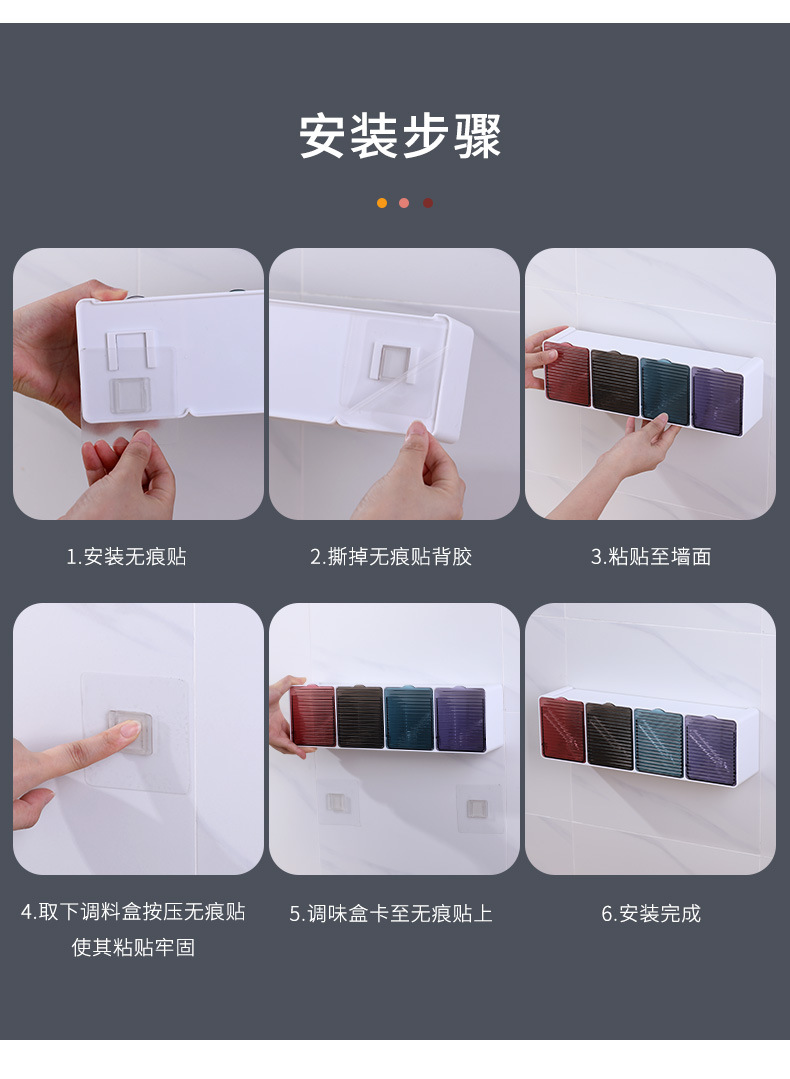 安装步骤

1.安装无痕贴

2.撕掉无痕贴背胶

3.粘贴至墙面

4.取下调料盒按压无痕贴使其粘贴牢固

5.调味盒卡至无痕贴上

6.安装完成