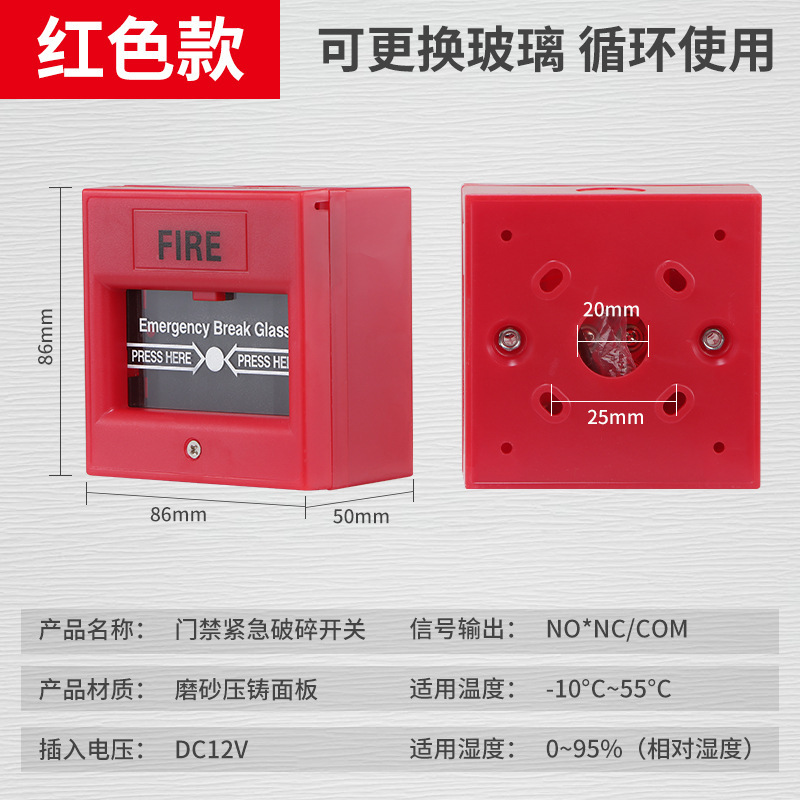 红色款

可更换玻璃 循环使用

FIRE

Emergency Break Glass

PRESS HERE

PRESS HE

86mm

86mm

50mm

20mm

25mm

| 产品名称： | 门禁紧急破碎开关 | 信号输出： | NO*NC/COM |
|---|---|---|---|
| 产品材质： | 磨砂压铸面板 | 适用温度： | -10°C~55°C |
| 插入电压： | DC12V | 适用湿度： | 0~95%（相对湿度） |