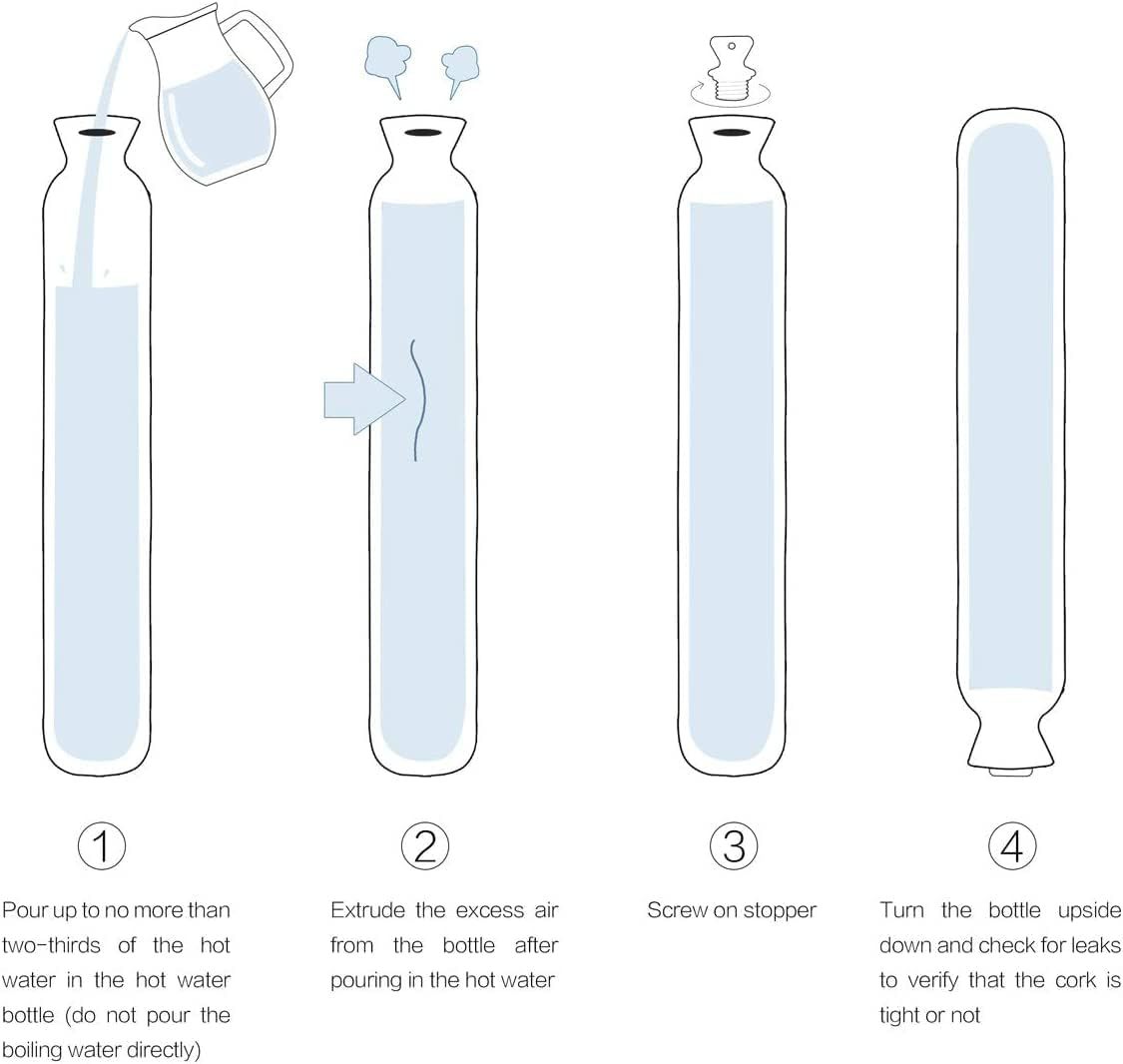 ①

Pour up to no more than two-thirds of the hot water in the hot water bottle (do not pour the boiling water directly)

②

Extrude the excess air from the bottle after pouring in the hot water

③

Screw on stopper

④

Turn the bottle upside down and check for leaks to verify that the cork is tight or not