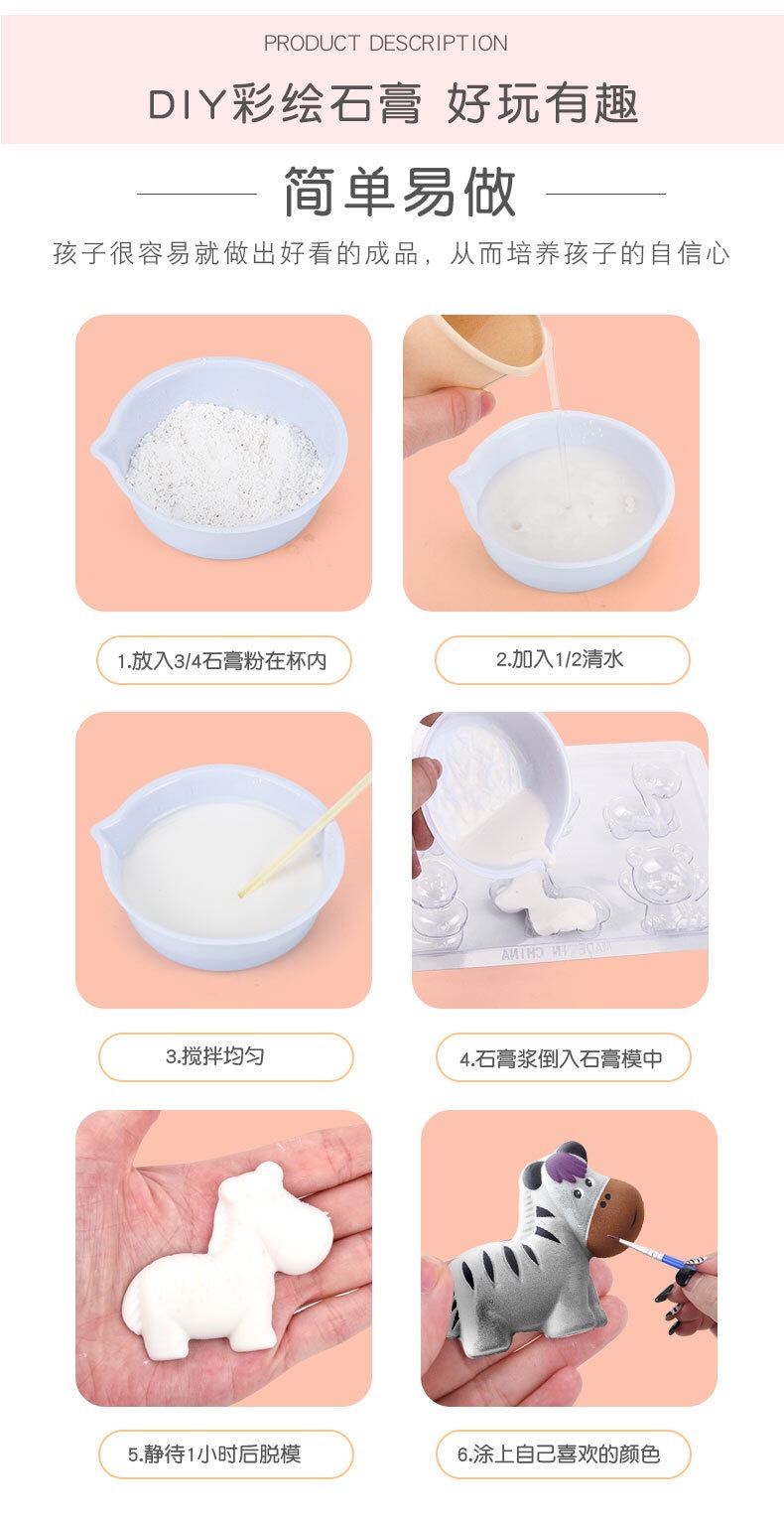 PRODUCT DESCRIPTION

DIY彩绘石膏 好玩有趣

简单易做

孩子很容易就做出好看的成品，从而培养孩子的自信心

1.放入3/4石膏粉在杯内

2.加入1/2清水

MADE IN CHINA

3.搅拌均匀

4.石膏浆倒入石膏模中

5.静待1小时后脱模

6.涂上自己喜欢的颜色