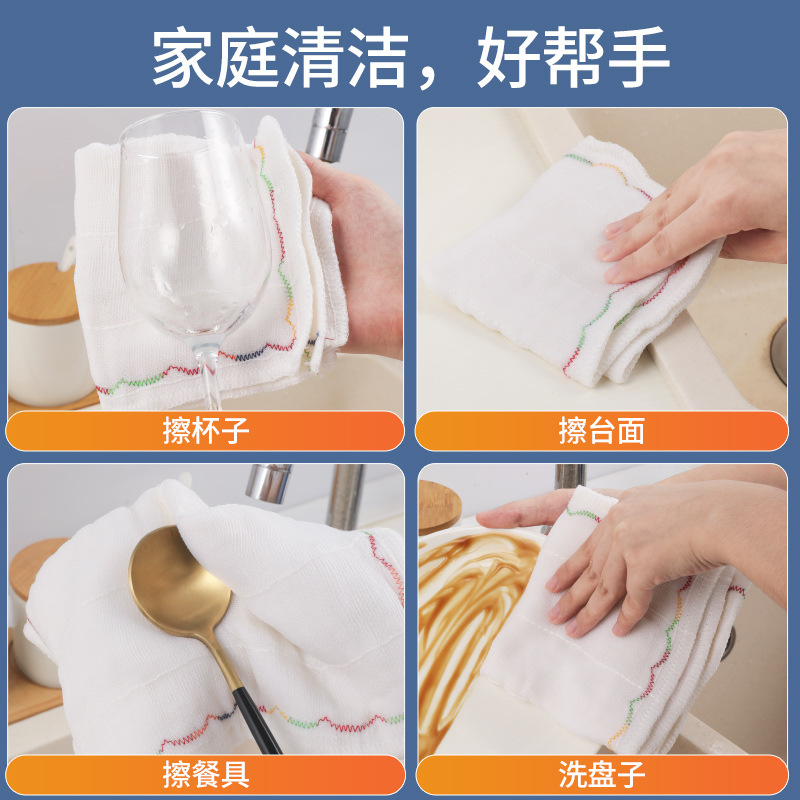 家庭清洁，好帮手

擦杯子

擦台面

擦餐具

洗盘子