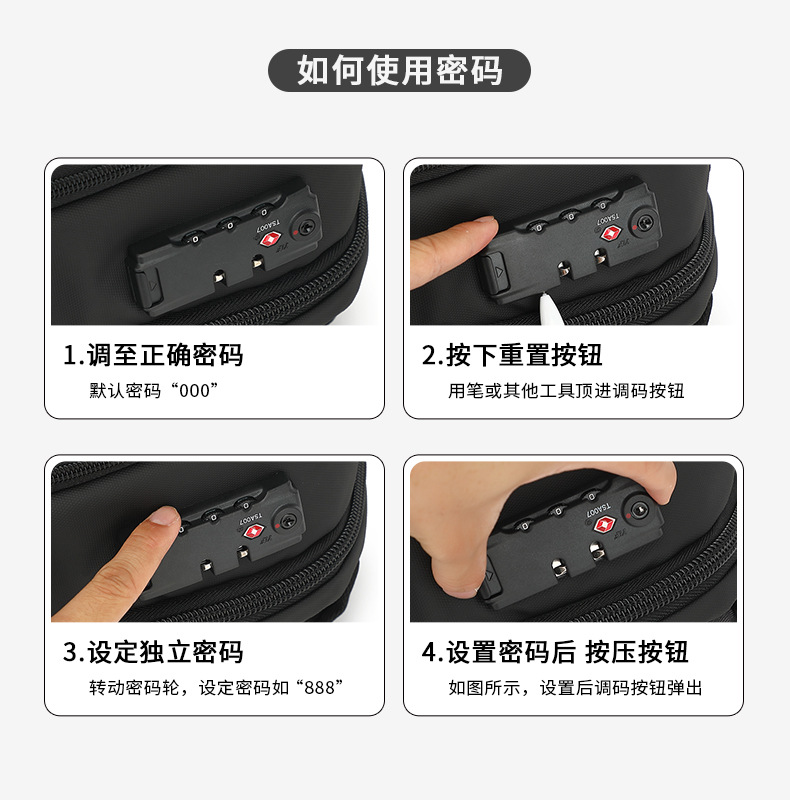 如何使用密码

TSA007

1.调至正确密码
默认密码“000”

TSA007

2.按下重置按钮
用笔或其他工具顶进调码按钮

TSA007

3.设定独立密码
转动密码轮，设定密码如“888”

TSA007

4.设置密码后 按压按钮
如图所示，设置后调码按钮弹出