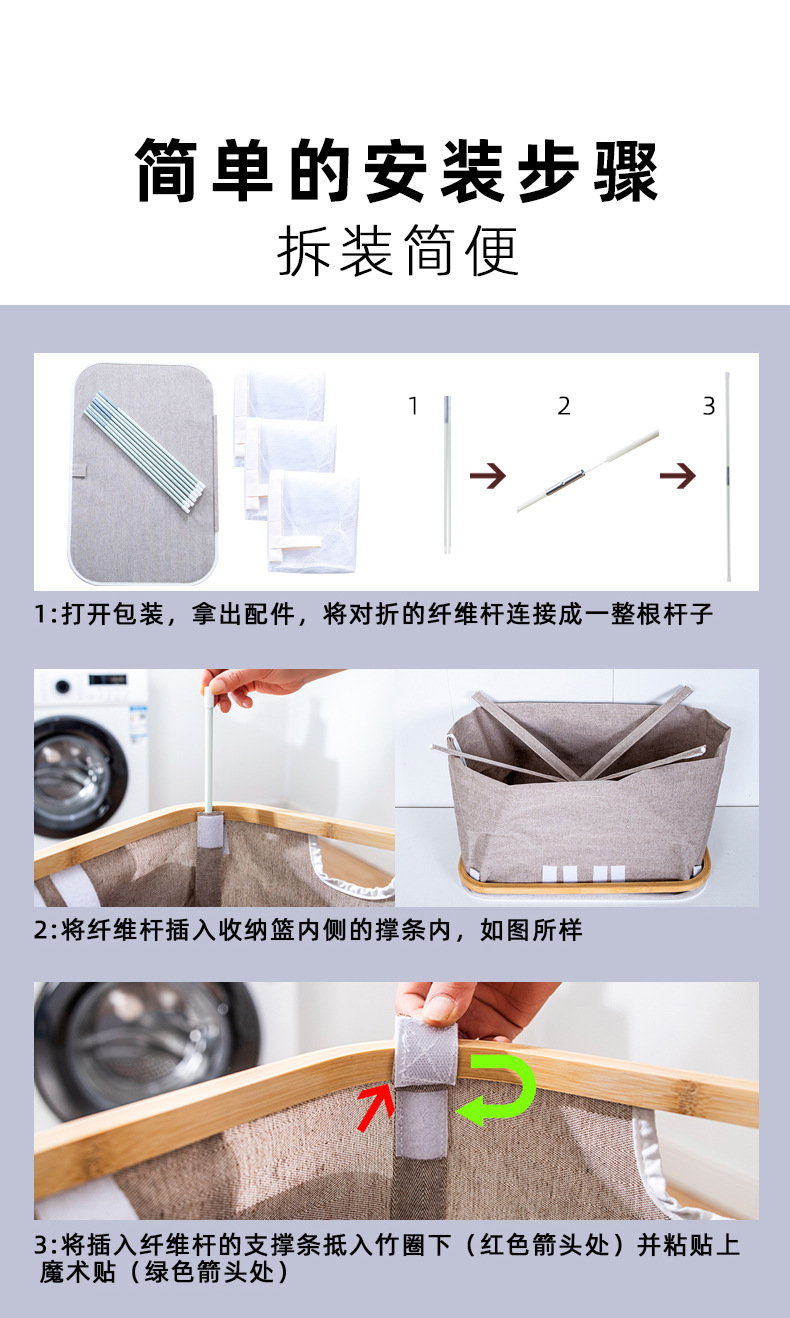 简单的安装步骤
拆装简便

1
2
3

1:打开包装，拿出配件，将对折的纤维杆连接成一整根杆子

2:将纤维杆插入收纳篮内侧的撑条内，如图所样

3:将插入纤维杆的支撑条抵入竹圈下（红色箭头处）并粘贴上魔术贴（绿色箭头处）