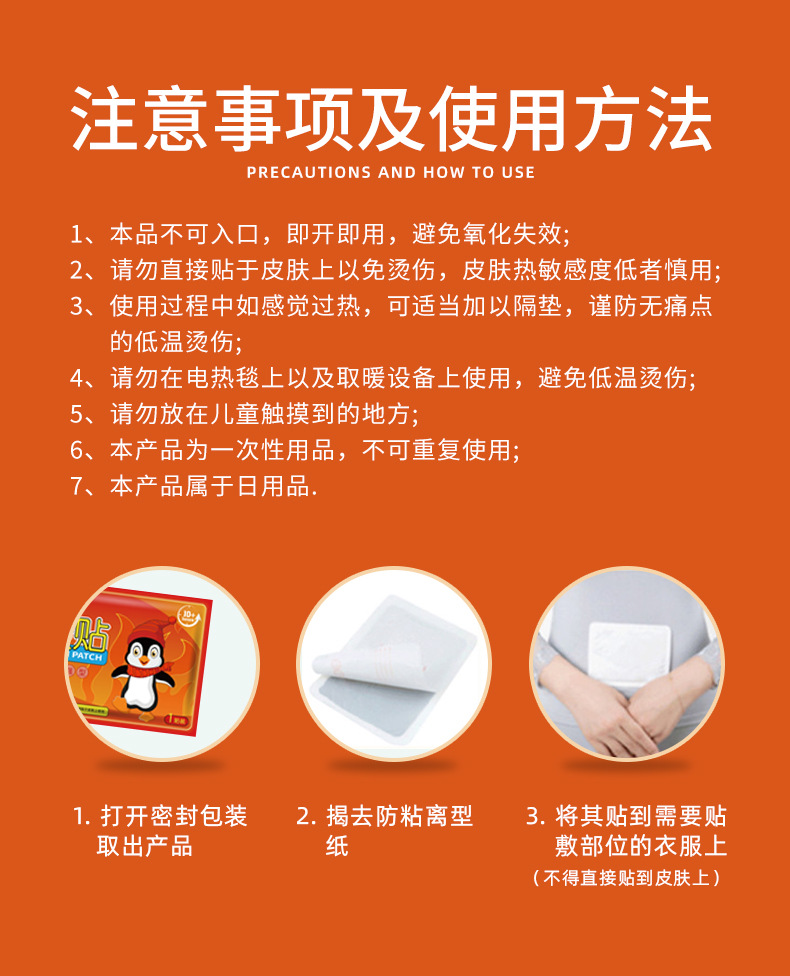 注意事项及使用方法

PRECAUTIONS AND HOW TO USE

1、本品不可入口，即开即用，避免氧化失效；
2、请勿直接贴于皮肤上以免烫伤，皮肤热敏感度低者慎用；
3、使用过程中如感觉过热，可适当加以隔垫，谨防无痛点的低温烫伤；
4、请勿在电热毯上以及取暖设备上使用，避免低温烫伤；
5、请勿放在儿童触摸到的地方；
6、本产品为一次性用品，不可重复使用；
7、本产品属于日用品.

贴
PATCH

1. 打开密封包装取出产品

2. 揭去防粘离型纸

3. 将其贴到需要贴敷部位的衣服上
（不得直接贴到皮肤上）