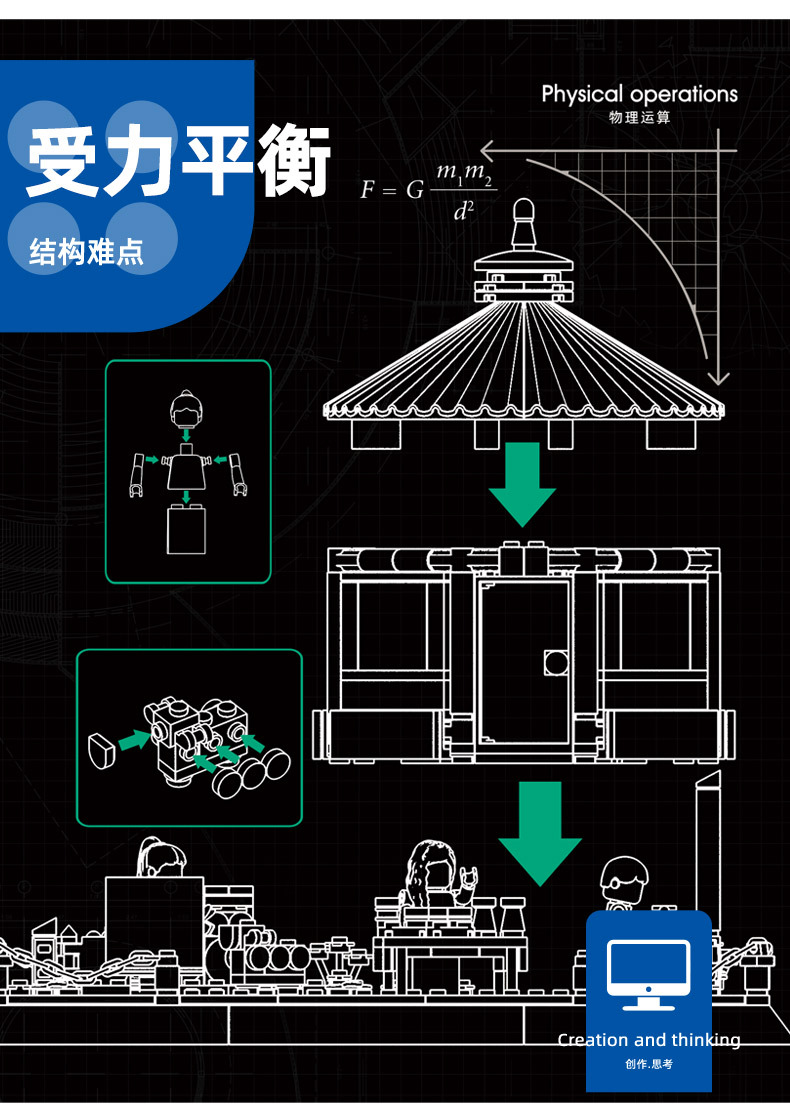 受力平衡

结构难点

Physical operations
物理运算

$F = G\frac{m_1 m_2}{d^2}$

Creation and thinking
创作.思考