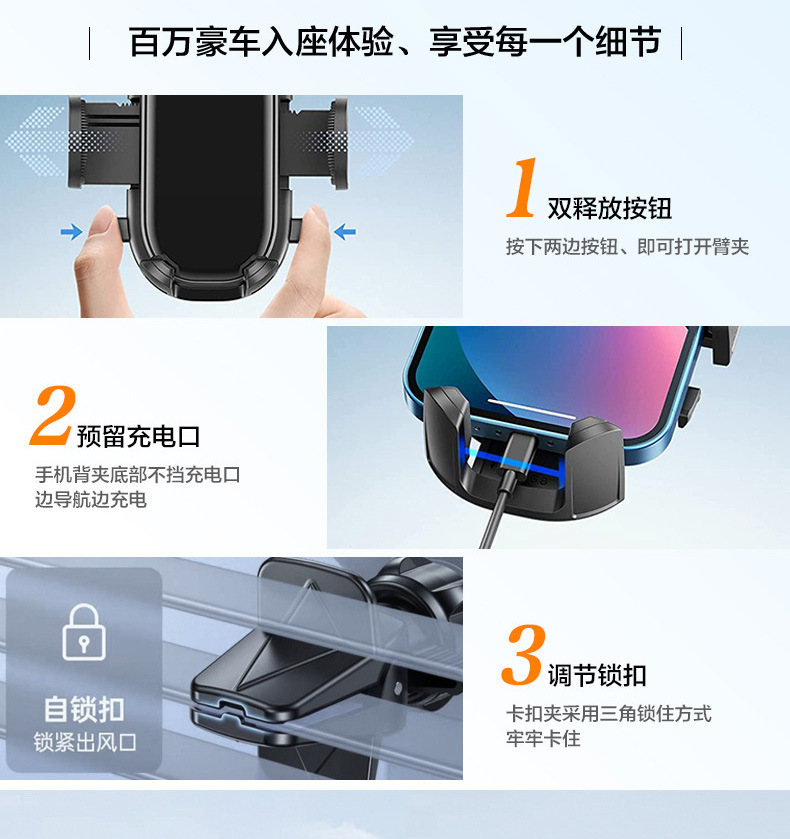 百万豪车入座体验、享受每一个细节

1 双释放按钮

按下两边按钮、即可打开臂夹

2 预留充电口

手机背夹底部不挡充电口
边导航边充电

自锁扣
锁紧出风口

3 调节锁扣

卡扣夹采用三角锁住方式
牢牢卡住